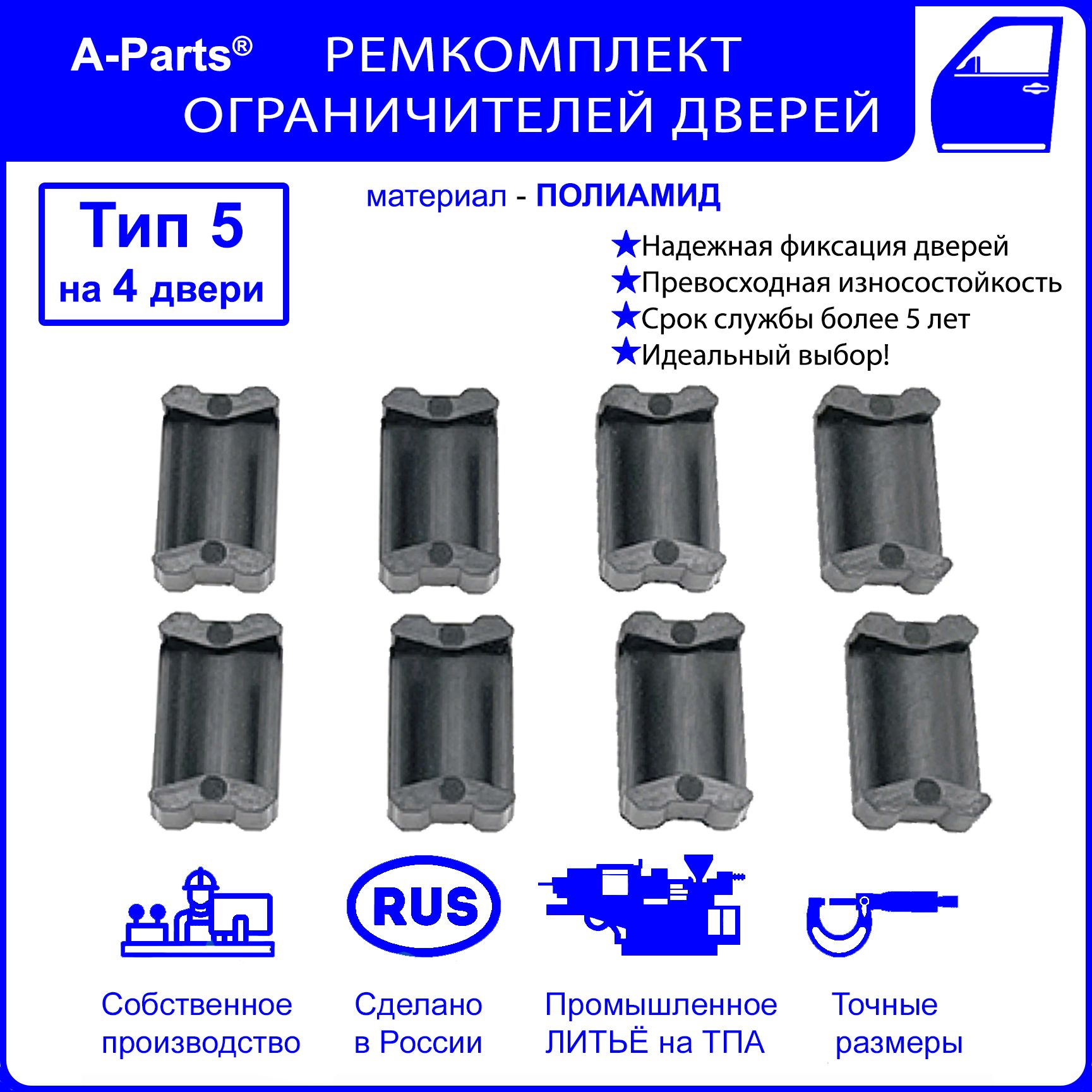 A-Parts®

РЕМКОМПЛЕКТ ОГРАНИЧИТЕЛЕЙ ДВЕРЕЙ

Тип 5
на 4 двери

материал - ПОЛИАМИД

★Надежная фиксация дверей
★Превосходная износостойкость
★Срок службы более 5 лет
★Идеальный выбор!

RUS

Собственное производство

Сделано в России

Промышленное ЛИТЬЁ на ТПА

Точные размеры