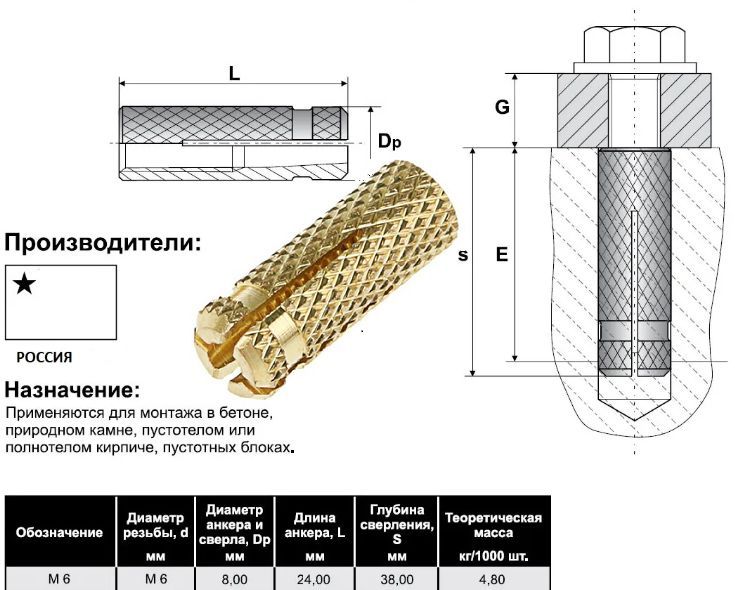 L

Dp

G

s

E

Производители:

★

РОССИЯ

Назначение:

Применяются для монтажа в бетоне, природном камне, пустотелом или полнотелом кирпиче, пустотных блоках.

| Обозначение | Диаметр резьбы, d мм | Диаметр анкера и сверла, Dp мм | Длина анкера, L мм | Глубина сверления, S мм | Теоретическая масса кг/1000 шт. |
|---|---|---|---|---|---|
| M 6 | M 6 | 8,00 | 24,00 | 38,00 | 4,80 |