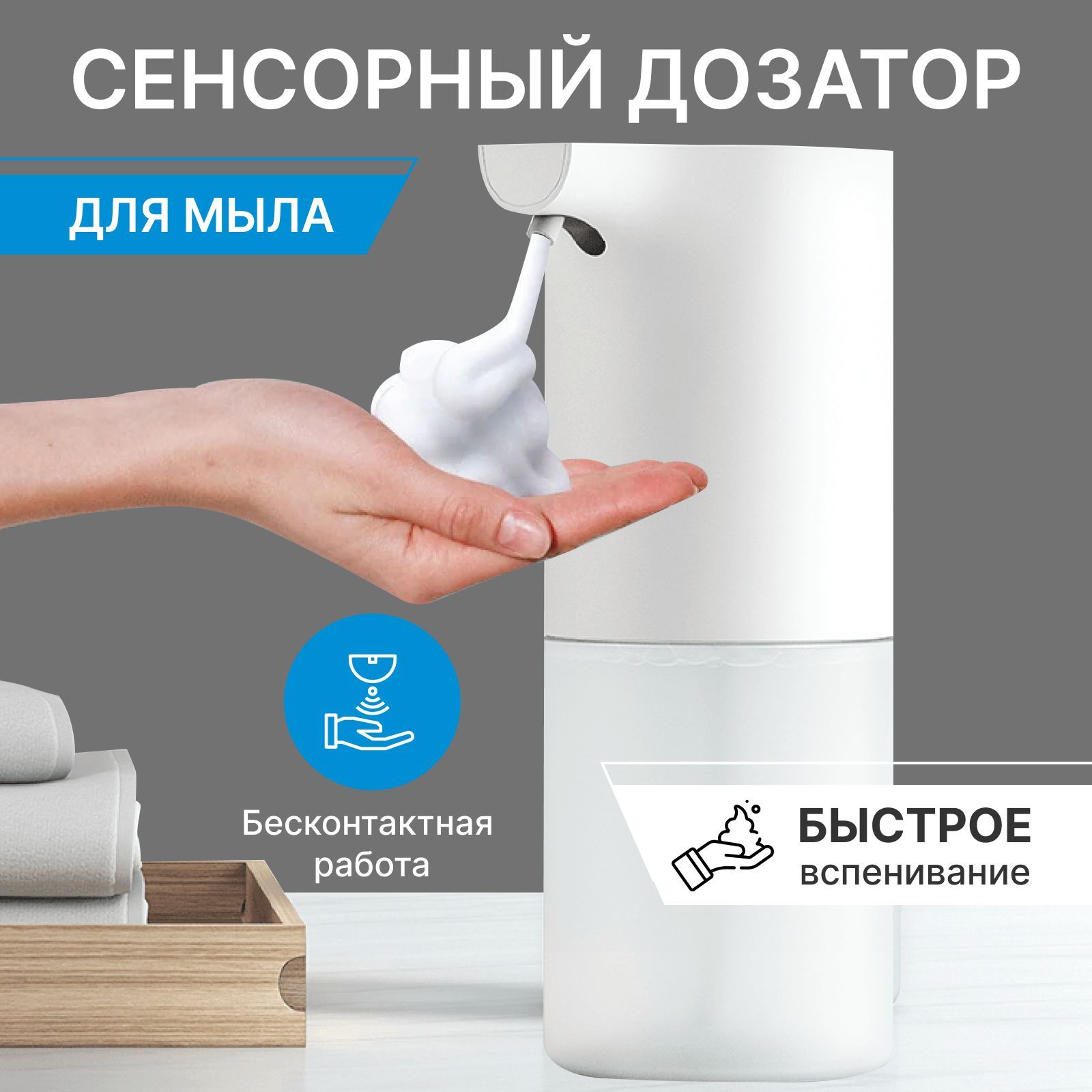 СЕНСОРНЫЙ ДОЗАТОР

ДЛЯ МЫЛА

Бесконтактная работа

БЫСТРОЕ вспенивание