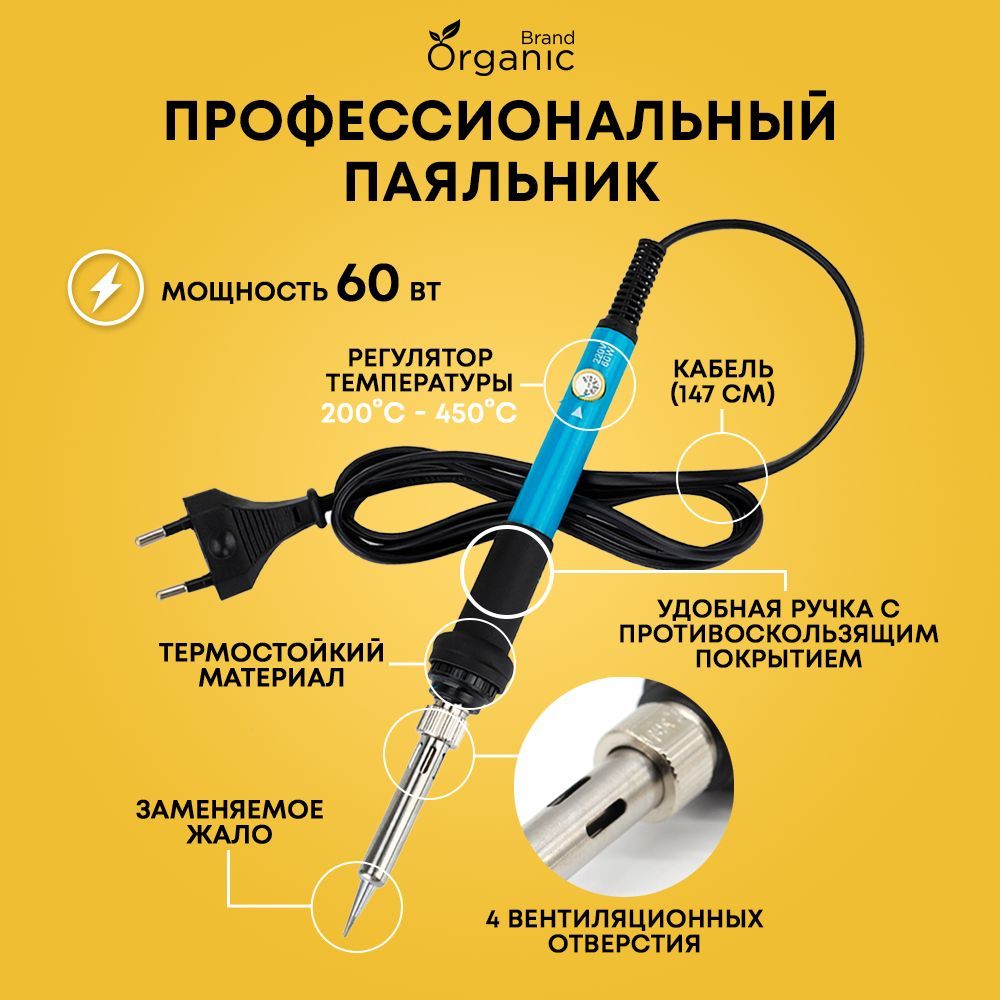 Brand
Organic

ПРОФЕССИОНАЛЬНЫЙ ПАЯЛЬНИК

МОЩНОСТЬ 60 ВТ

РЕГУЛЯТОР ТЕМПЕРАТУРЫ
200°C - 450°C

220V
60W

КАБЕЛЬ (147 СМ)

УДОБНАЯ РУЧКА С ПРОТИВОСКОЛЬЗЯЩИМ ПОКРЫТИЕМ

ТЕРМОСТОЙКИЙ МАТЕРИАЛ

ЗАМЕНЯЕМОЕ ЖАЛО

4 ВЕНТИЛЯЦИОННЫХ ОТВЕРСТИЯ