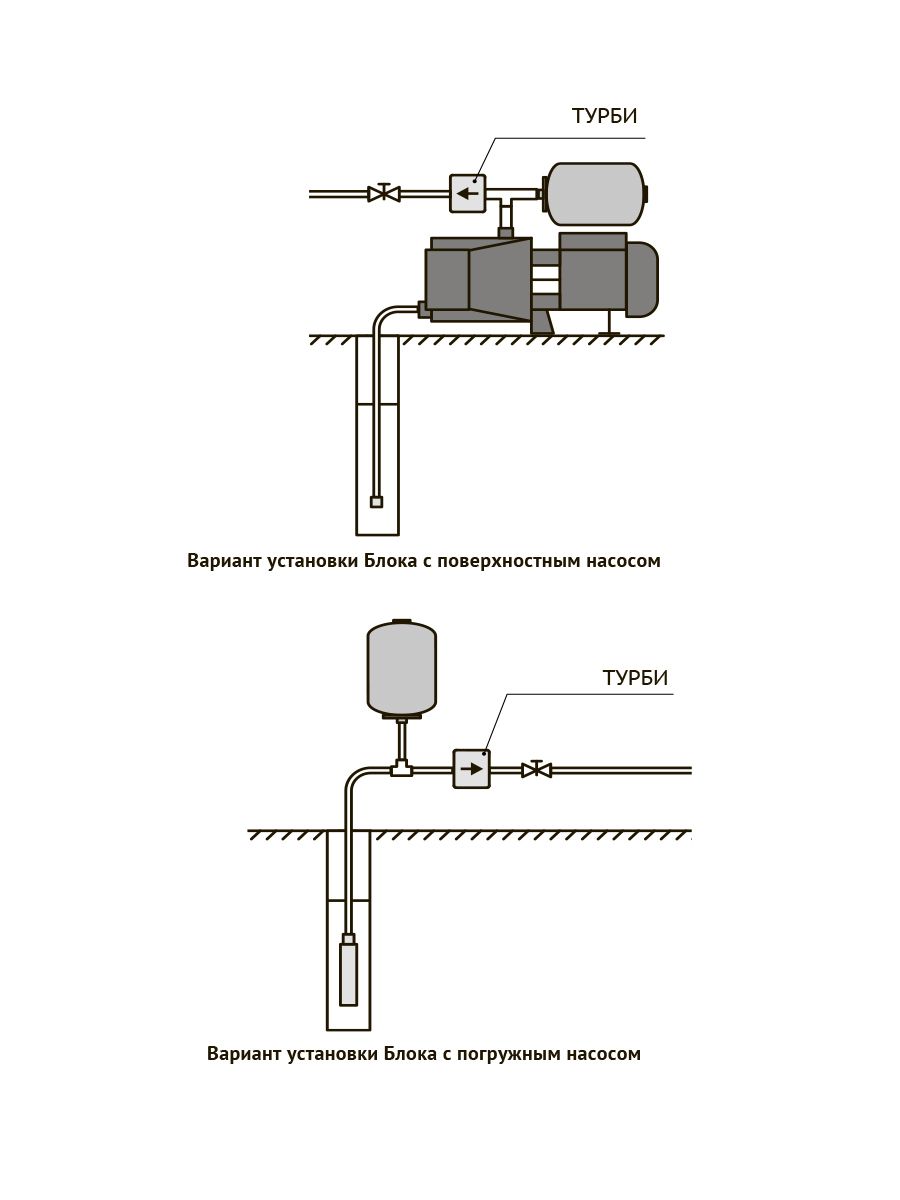 ТУРБИ

Вариант установки Блока с поверхностным насосом

ТУРБИ

Вариант установки Блока с погружным насосом