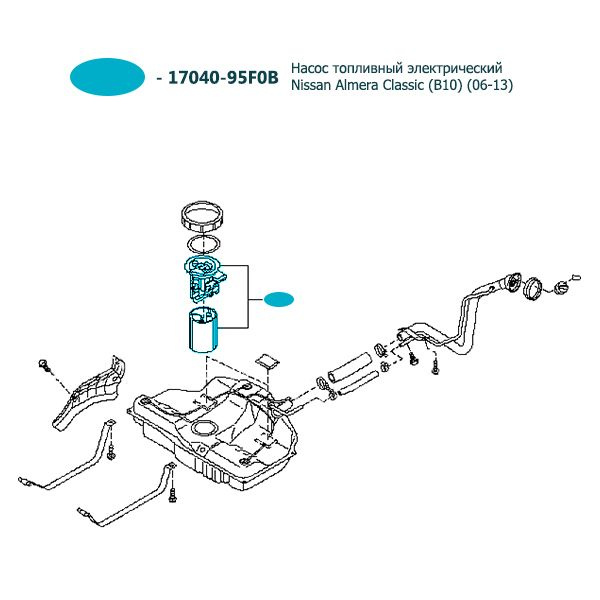 - 17040-95F0B Насос топливный электрический Nissan Almera Classic (B10) (06-13)