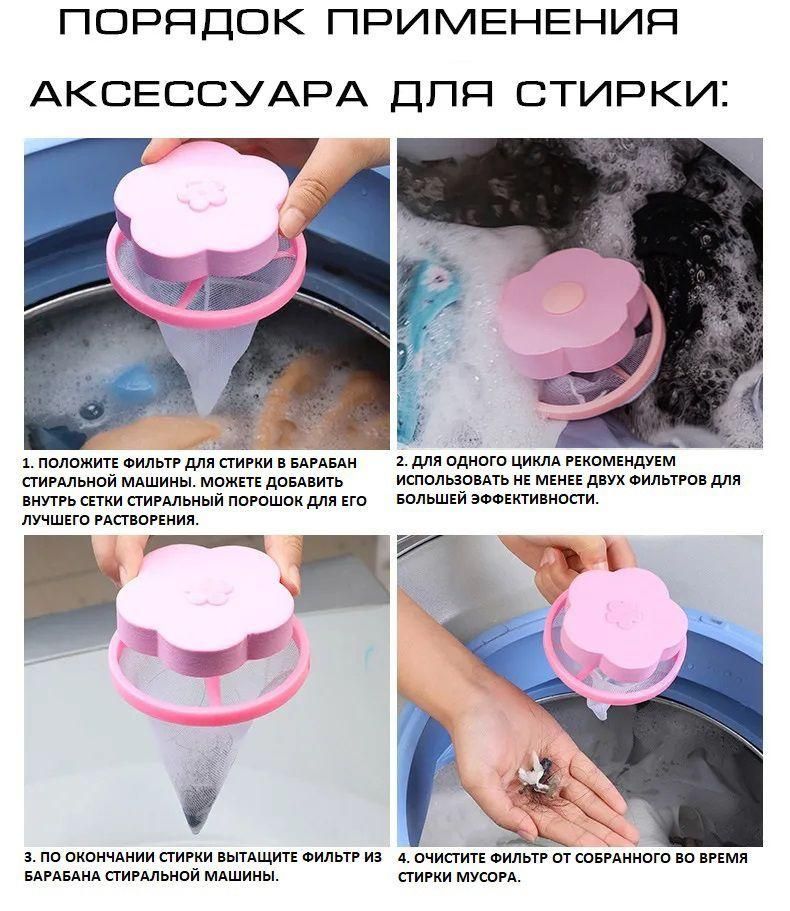 ПОРЯДОК ПРИМЕНЕНИЯ АКСЕССУАРА ДЛЯ СТИРКИ:

1. ПОЛОЖИТЕ ФИЛЬТР ДЛЯ СТИРКИ В БАРАБАН СТИРАЛЬНОЙ МАШИНЫ. МОЖЕТЕ ДОБАВИТЬ ВНУТРЬ СЕТКИ СТИРАЛЬНЫЙ ПОРОШОК ДЛЯ ЕГО ЛУЧШЕГО РАСТВОРЕНИЯ.

2. ДЛЯ ОДНОГО ЦИКЛА РЕКОМЕНДУЕМ ИСПОЛЬЗОВАТЬ НЕ МЕНЕЕ ДВУХ ФИЛЬТРОВ ДЛЯ БОЛЬШЕЙ ЭФФЕКТИВНОСТИ.

3. ПО ОКОНЧАНИИ СТИРКИ ВЫТАЩИТЕ ФИЛЬТР ИЗ БАРАБАНА СТИРАЛЬНОЙ МАШИНЫ.

4. ОЧИСТИТЕ ФИЛЬТР ОТ СОБРАННОГО ВО ВРЕМЯ СТИРКИ МУСОРА.