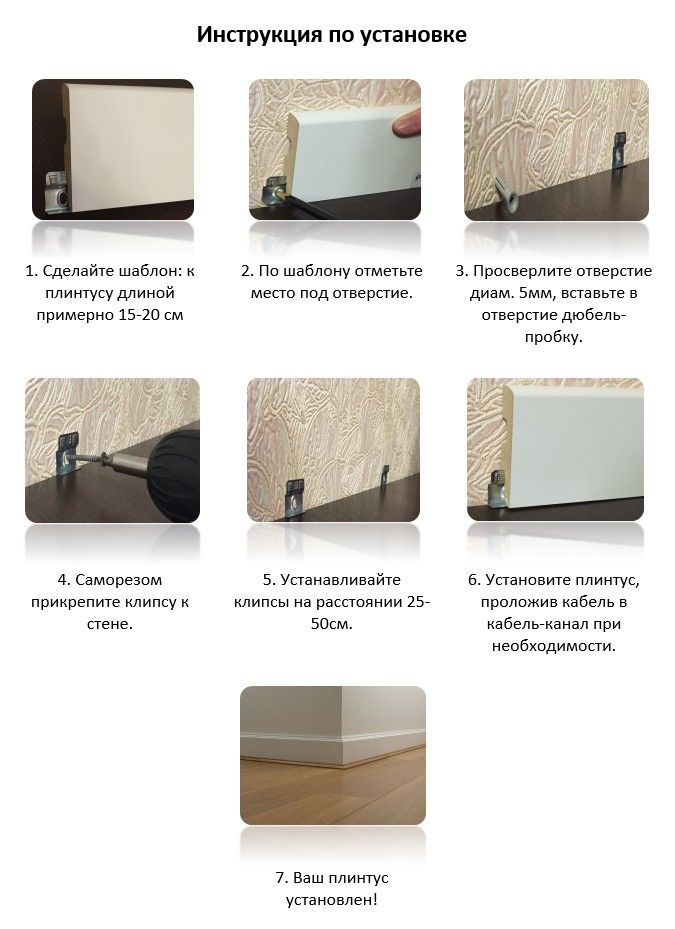 Инструкция по установке

1. Сделайте шаблон: к плинтусу длиной примерно 15-20 см

2. По шаблону отметьте место под отверстие.

3. Просверлите отверстие диам. 5мм, вставьте в отверстие дюбель-пробку.

4. Саморезом прикрепите клипсу к стене.

5. Устанавливайте клипсы на расстоянии 25-50см.

6. Установите плинтус, проложив кабель в кабель-канал при необходимости.

7. Ваш плинтус установлен!