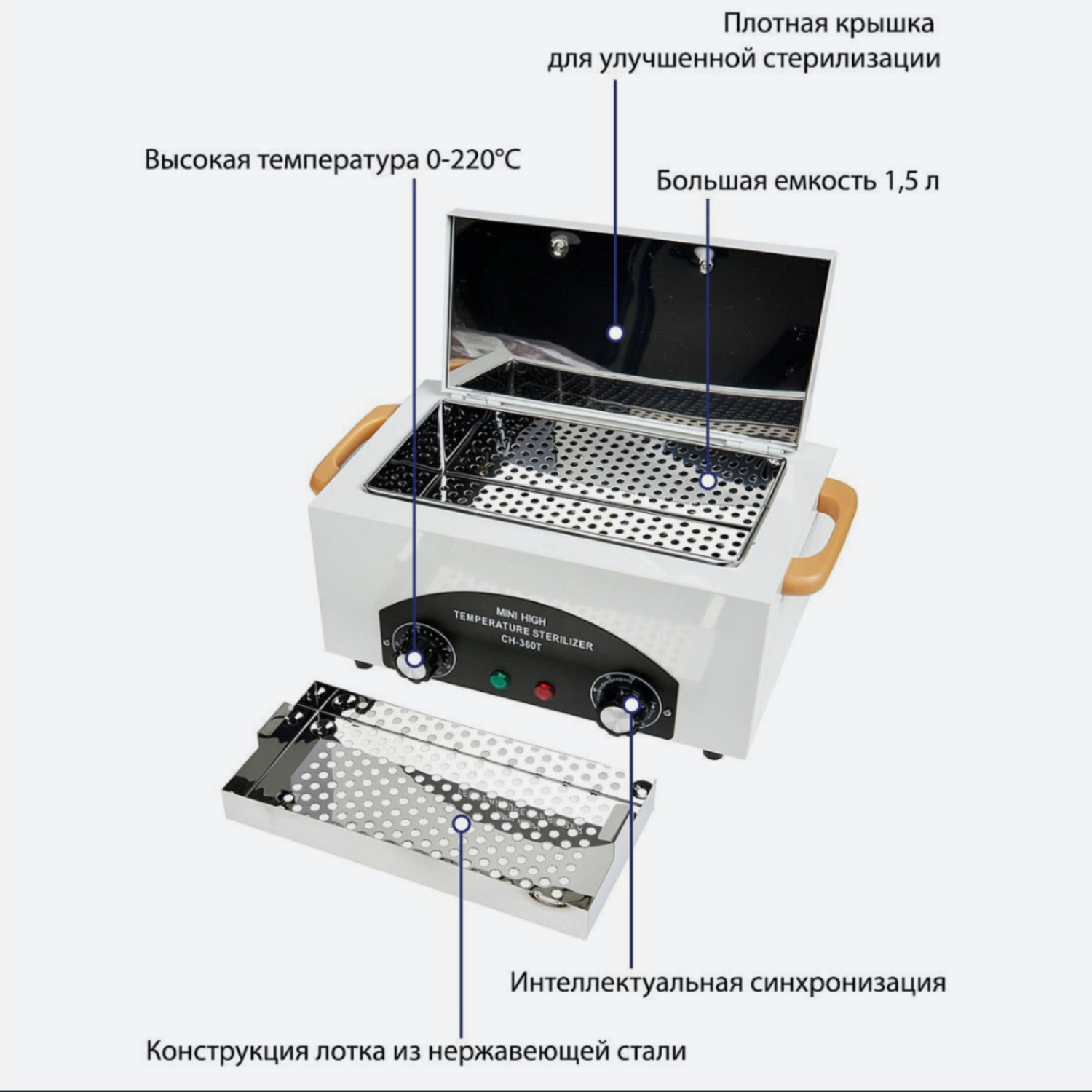 Плотная крышка
для улучшенной стерилизации

Высокая температура 0-220°C

Большая емкость 1,5 л

MINI HIGH
TEMPERATURE STERILIZER
CH-360T

Интеллектуальная синхронизация

Конструкция лотка из нержавеющей стали