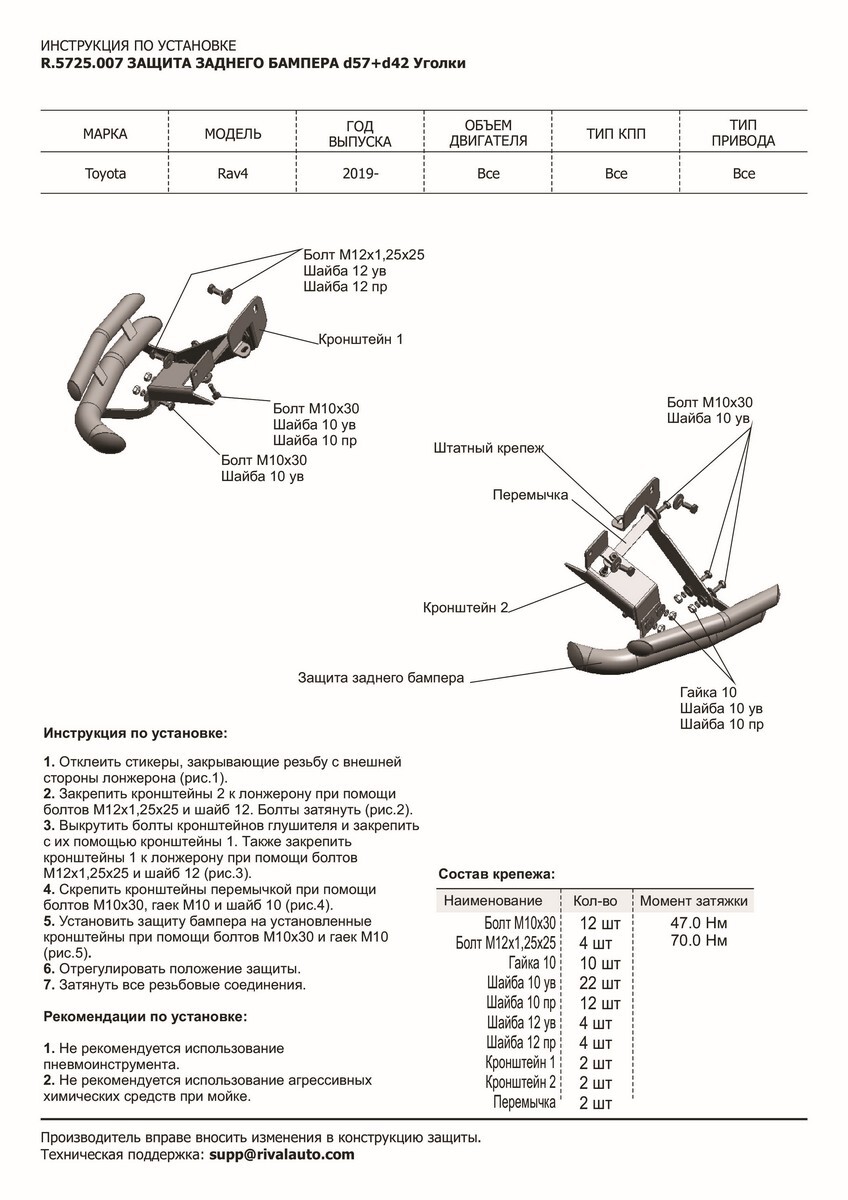 ИНСТРУКЦИЯ ПО УСТАНОВКЕ
R.5725.007 ЗАЩИТА ЗАДНЕГО БАМПЕРА d57+d42 Уголки

| МАРКА | МОДЕЛЬ | ГОД ВЫПУСКА | ОБЪЕМ ДВИГАТЕЛЯ | ТИП КПП | ТИП ПРИВОДА |
|---|---|---|---|---|---|
| Toyota | Rav4 | 2019- | Все | Все | Все |

Болт М12х1,25х25
Шайба 12 ув
Шайба 12 пр

Кронштейн 1

Болт М10х30
Шайба 10 ув
Шайба 10 пр

Болт М10х30
Шайба 10 ув

Болт М10х30
Шайба 10 ув

Штатный крепеж

Перемычка

Кронштейн 2

Защита заднего бампера

Гайка 10
Шайба 10 ув
Шайба 10 пр

Инструкция по установке:

1. Отклеить стикеры, закрывающие резьбу с внешней стороны лонжерона (рис.1).
2. Закрепить кронштейны 2 к лонжерону при помощи болтов М12х1,25х25 и шайб 12. Болты затянуть (рис.2).
3. Выкрутить болты кронштейнов глушителя и закрепить с их помощью кронштейны 1. Также закрепить кронштейны 1 к лонжерону при помощи болтов М12х1,25х25 и шайб 12 (рис.3).
4. Скрепить кронштейны перемычкой при помощи болтов М10х30, гаек М10 и шайб 10 (рис.4).
5. Установить защиту бампера на установленные кронштейны при помощи болтов М10х30 и гаек М10 (рис.5).
6. Отрегулировать положение защиты.
7. Затянуть все резьбовые соединения.

Рекомендации по установке:

1. Не рекомендуется использование пневмоинструмента.
2. Не рекомендуется использование агрессивных химических средств при мойке.

Состав крепежа:

| Наименование | Кол-во | Момент затяжки |
|---|---|---|
| Болт М10х30 | 12 шт | 47.0 Нм |
| Болт М12х1,25х25 | 4 шт | 70.0 Нм |
| Гайка 10 | 10 шт | |
| Шайба 10 ув | 22 шт | |
| Шайба 10 пр | 12 шт | |
| Шайба 12 ув | 4 шт | |
| Шайба 12 пр | 4 шт | |
| Кронштейн 1 | 2 шт | |
| Кронштейн 2 | 2 шт | |
| Перемычка | 2 шт | |

Производитель вправе вносить изменения в конструкцию защиты.
Техническая поддержка: supp@rivalauto.com