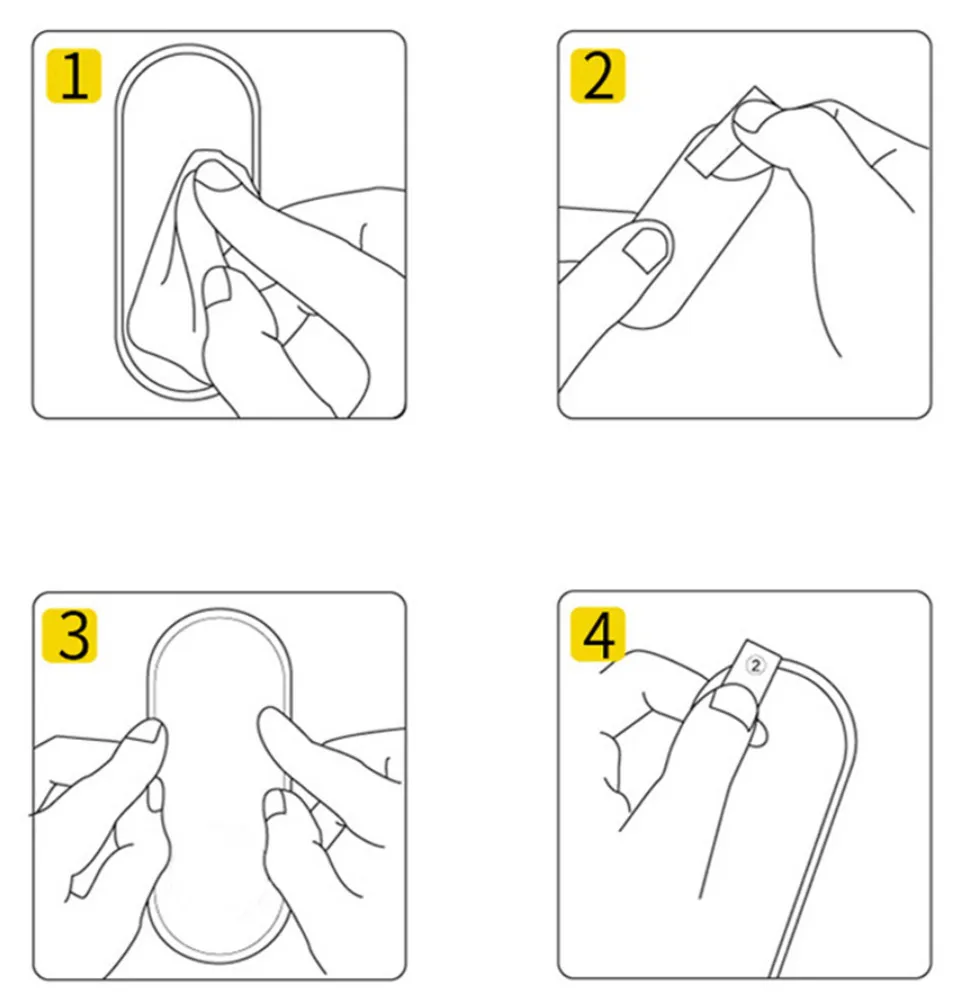 1

2

3

4

②