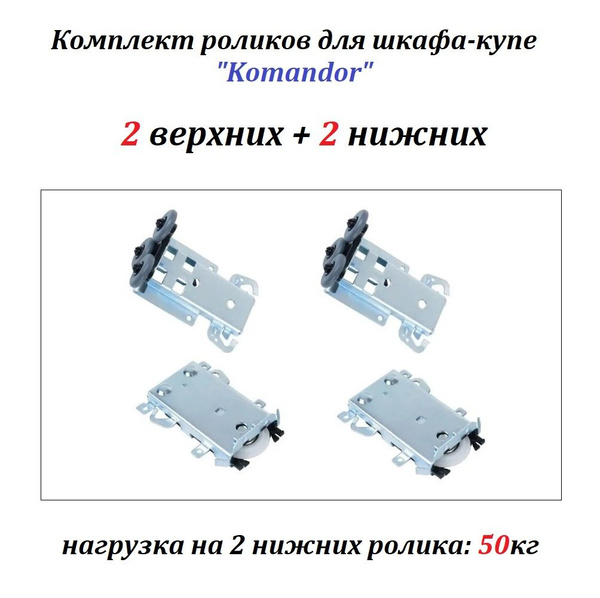 Комплект роликов для шкафа-купе
"Komandor"

2 верхних + 2 нижних

нагрузка на 2 нижних ролика: 50кг