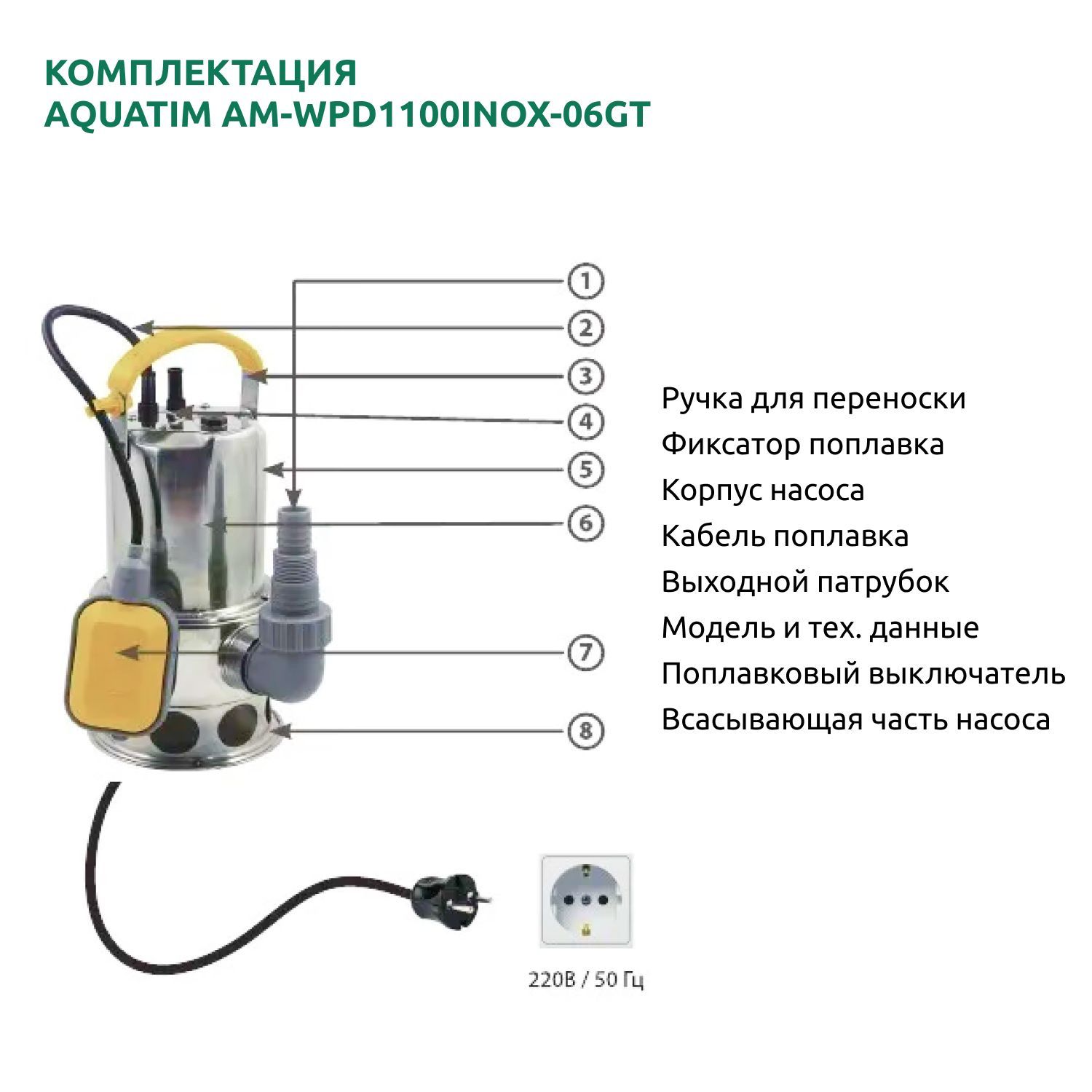 КОМПЛЕКТАЦИЯ
AQUATIM AM-WPD1100INOX-06GT

1
2
3
4
5
6
7
8

Ручка для переноски
Фиксатор поплавка
Корпус насоса
Кабель поплавка
Выходной патрубок
Модель и тех. данные
Поплавковый выключатель
Всасывающая часть насоса

220В / 50 Гц