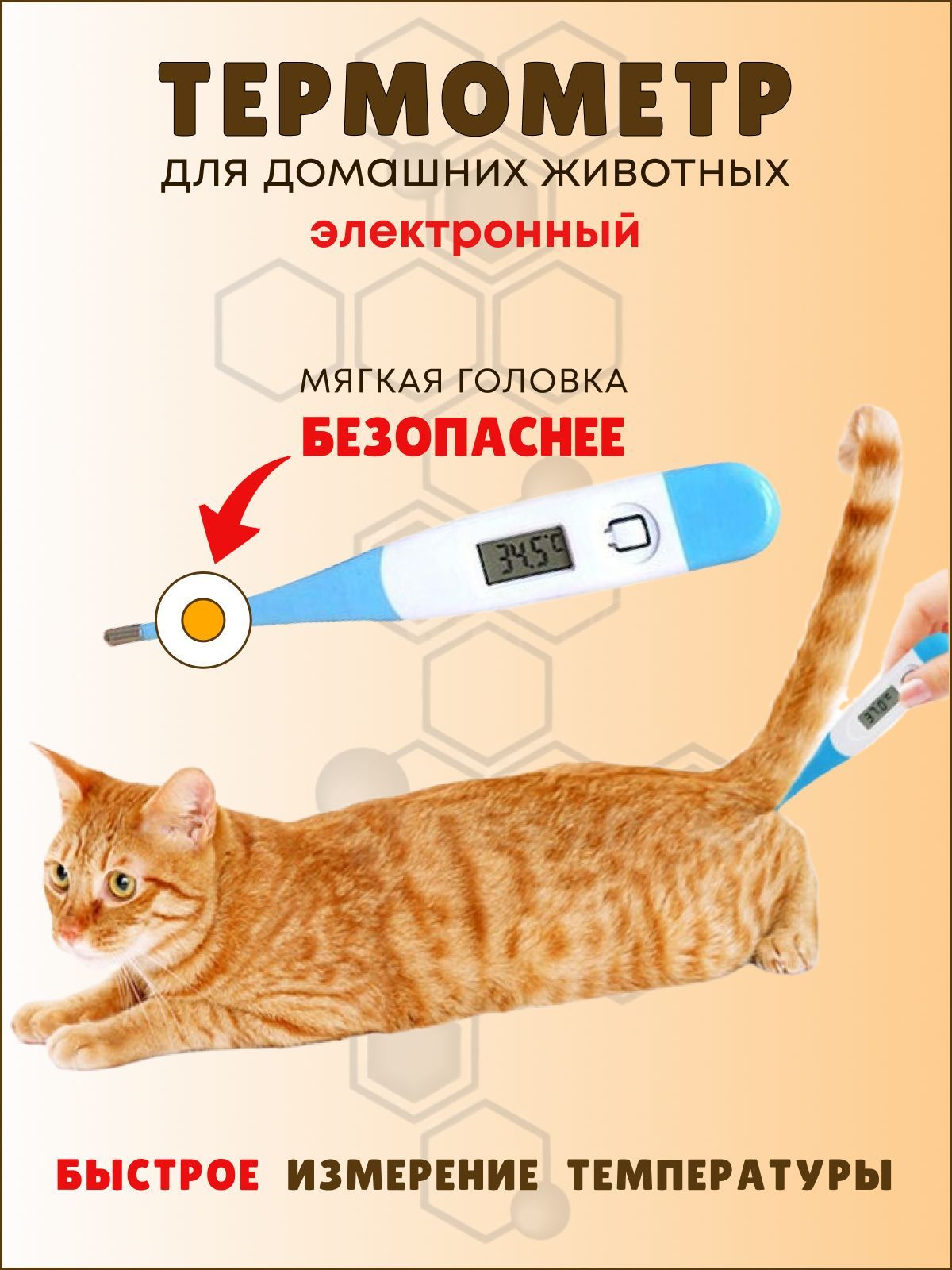 ТЕРМОМЕТР
ДЛЯ ДОМАШНИХ ЖИВОТНЫХ
электронный

МЯГКАЯ ГОЛОВКА
БЕЗОПАСНЕЕ

34.5°C

37.0°C

БЫСТРОЕ ИЗМЕРЕНИЕ ТЕМПЕРАТУРЫ