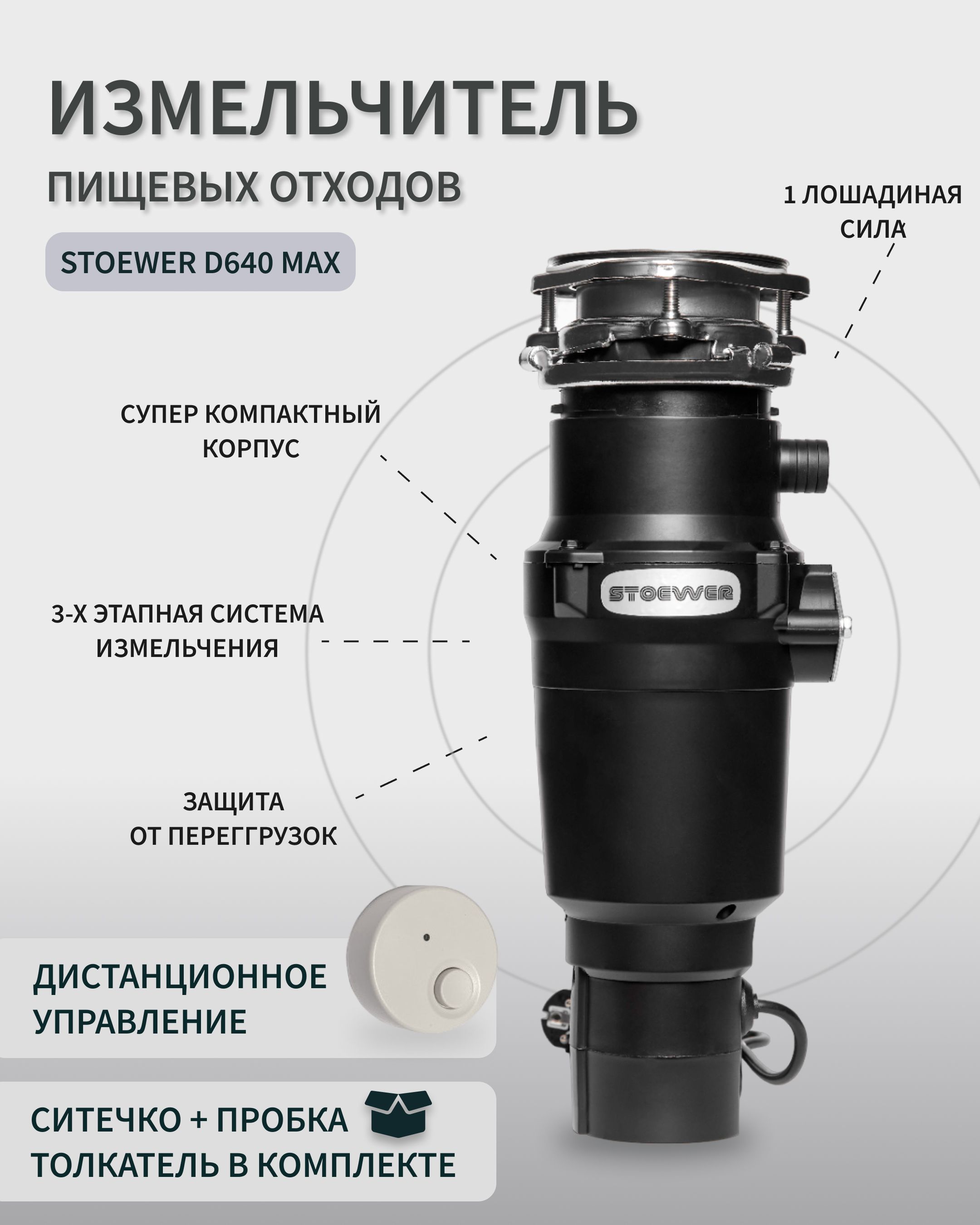 ИЗМЕЛЬЧИТЕЛЬ

ПИЩЕВЫХ ОТХОДОВ

STOEWER D640 MAX

1 ЛОШАДИНАЯ СИЛА

СУПЕР КОМПАКТНЫЙ КОРПУС

STOEWER

3-Х ЭТАПНАЯ СИСТЕМА ИЗМЕЛЬЧЕНИЯ

ЗАЩИТА ОТ ПЕРЕГГРУЗОК

ДИСТАНЦИОННОЕ УПРАВЛЕНИЕ

СИТЕЧКО + ПРОБКА ТОЛКАТЕЛЬ В КОМПЛЕКТЕ