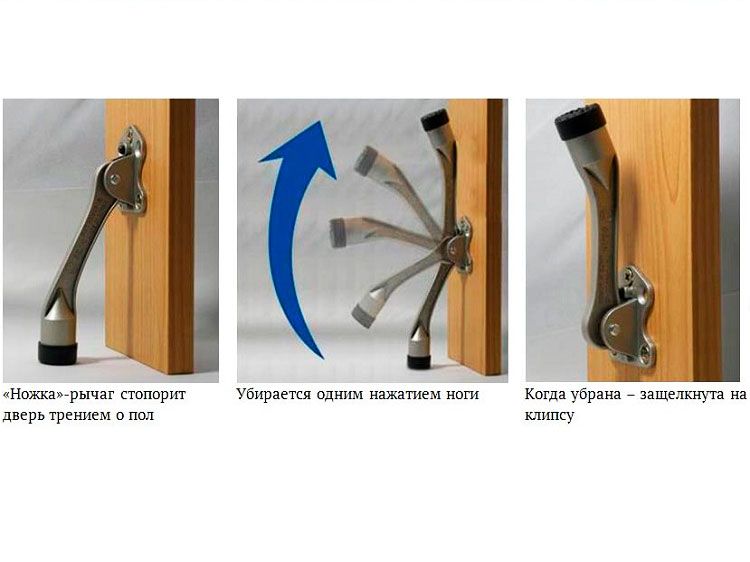 «Ножка»-рычаг стопорит дверь трением о пол

Убирается одним нажатием ноги

Когда убрана – защелкнута на клипсу