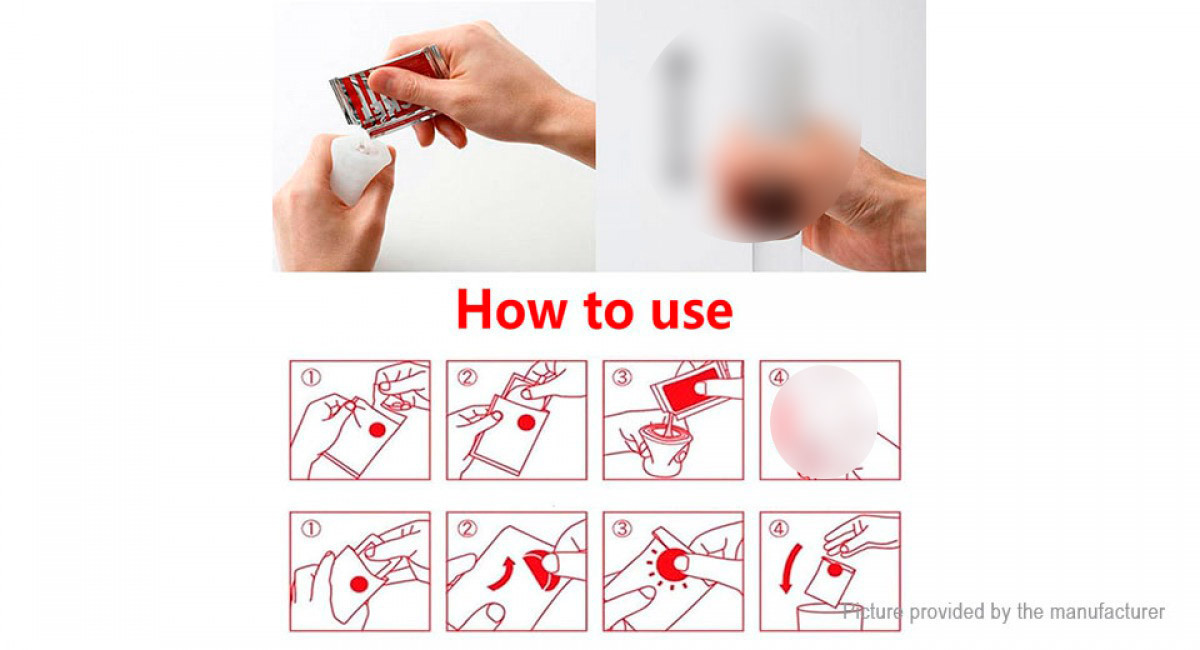 How to use

①
②
③
④

①
②
③
④

Picture provided by the manufacturer