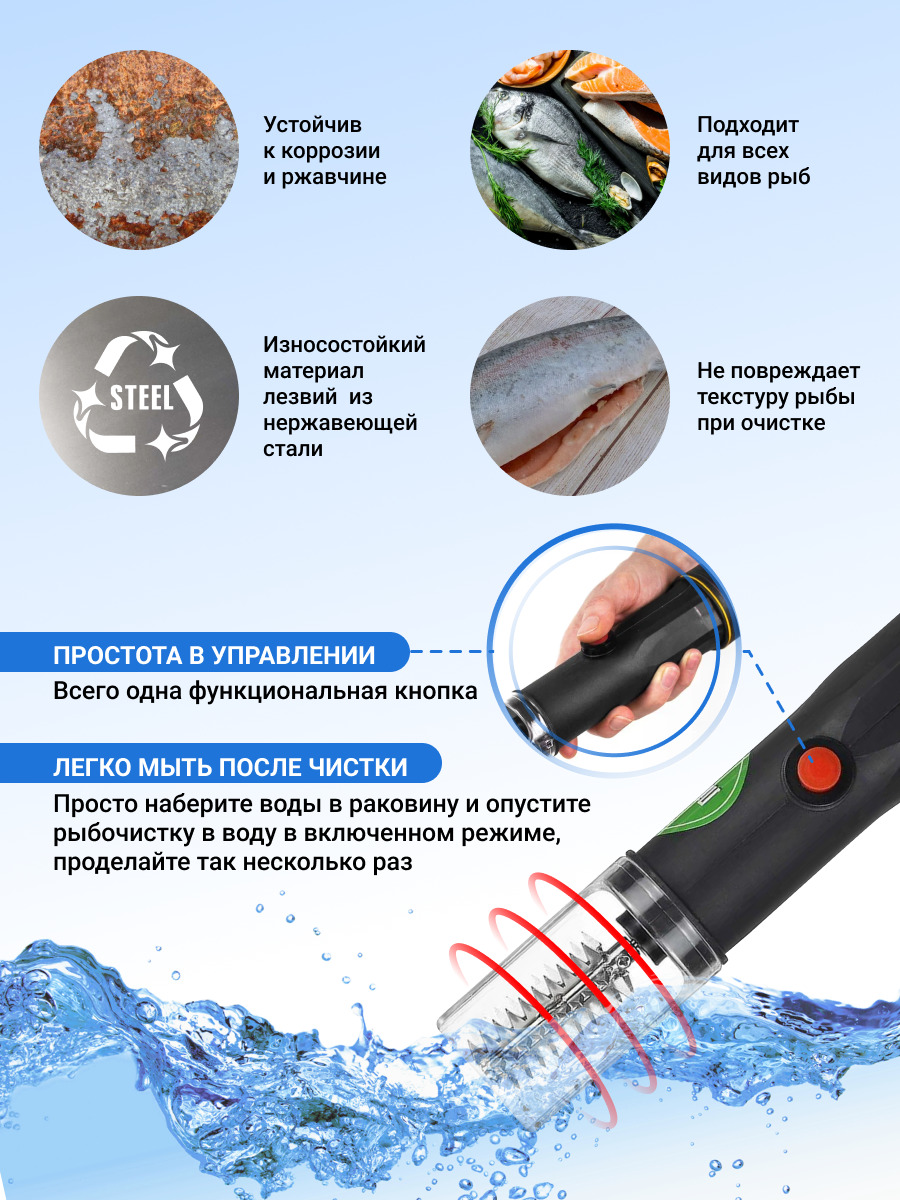 Устойчив к коррозии и ржавчине

Подходит для всех видов рыб

STEEL

Износостойкий материал лезвий из нержавеющей стали

Не повреждает текстуру рыбы при очистке

ПРОСТОТА В УПРАВЛЕНИИ

Всего одна функциональная кнопка

ЛЕГКО МЫТЬ ПОСЛЕ ЧИСТКИ

Просто наберите воды в раковину и опустите рыбочистку в воду в включенном режиме, проделайте так несколько раз