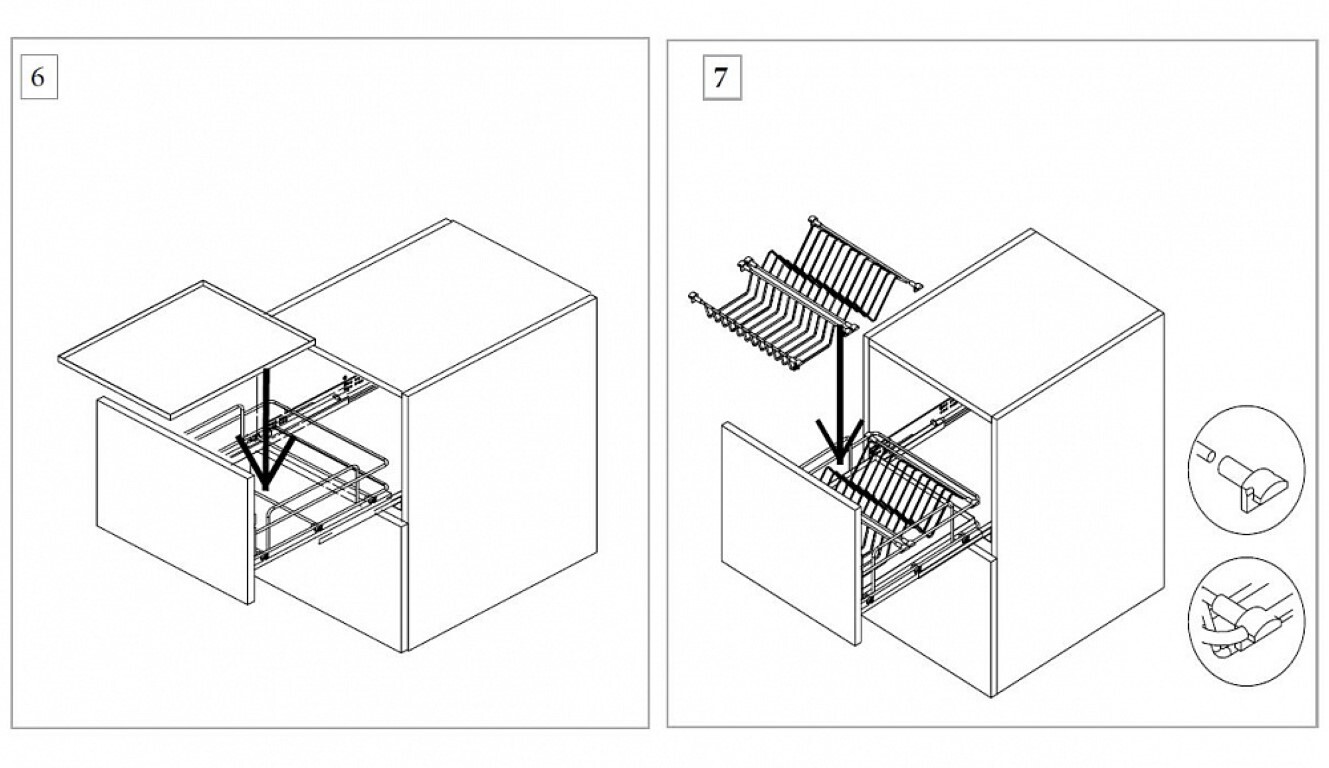 6

7