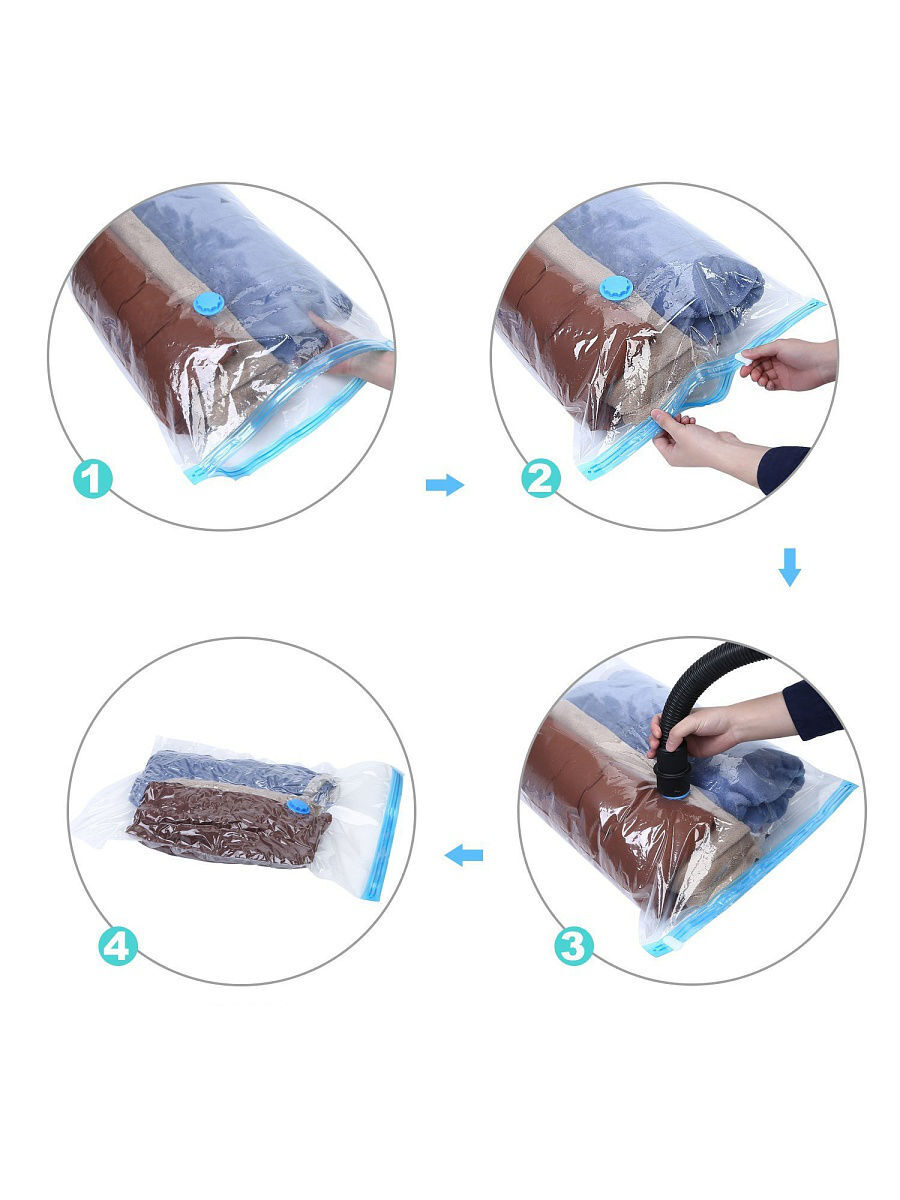 1

2

3

4