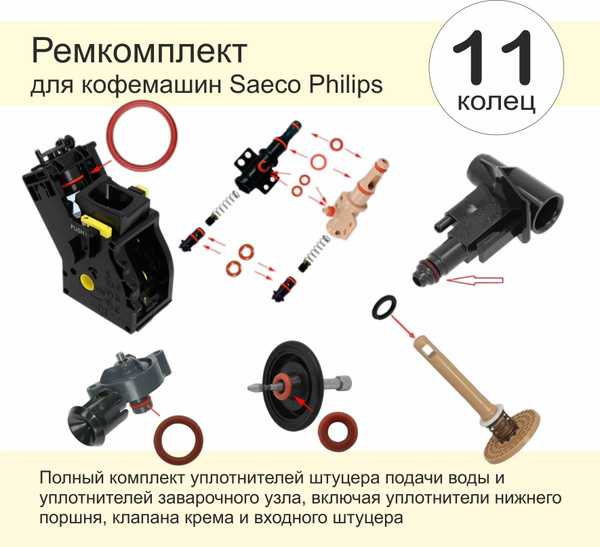 Ремкомплект
для кофемашин Saeco Philips

11
колец

PUSH

Полный комплект уплотнителей штуцера подачи воды и уплотнителей заварочного узла, включая уплотнители нижнего поршня, клапана крема и входного штуцера