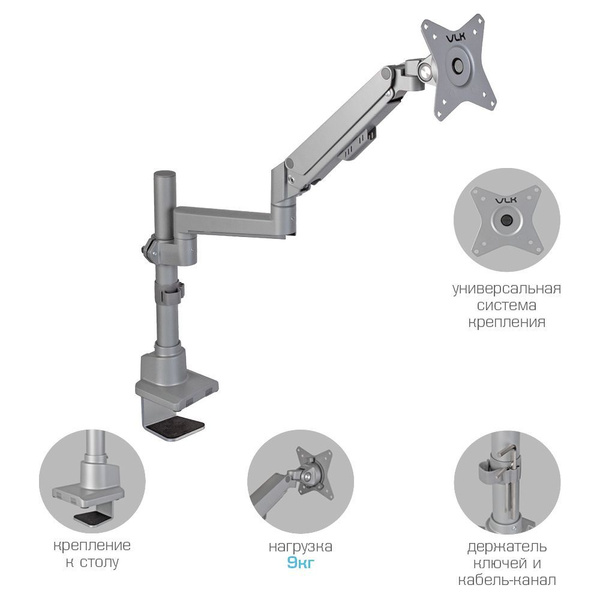 VLK

VLK

универсальная система крепления

крепление к столу

нагрузка
9кг

держатель ключей и кабель-канал