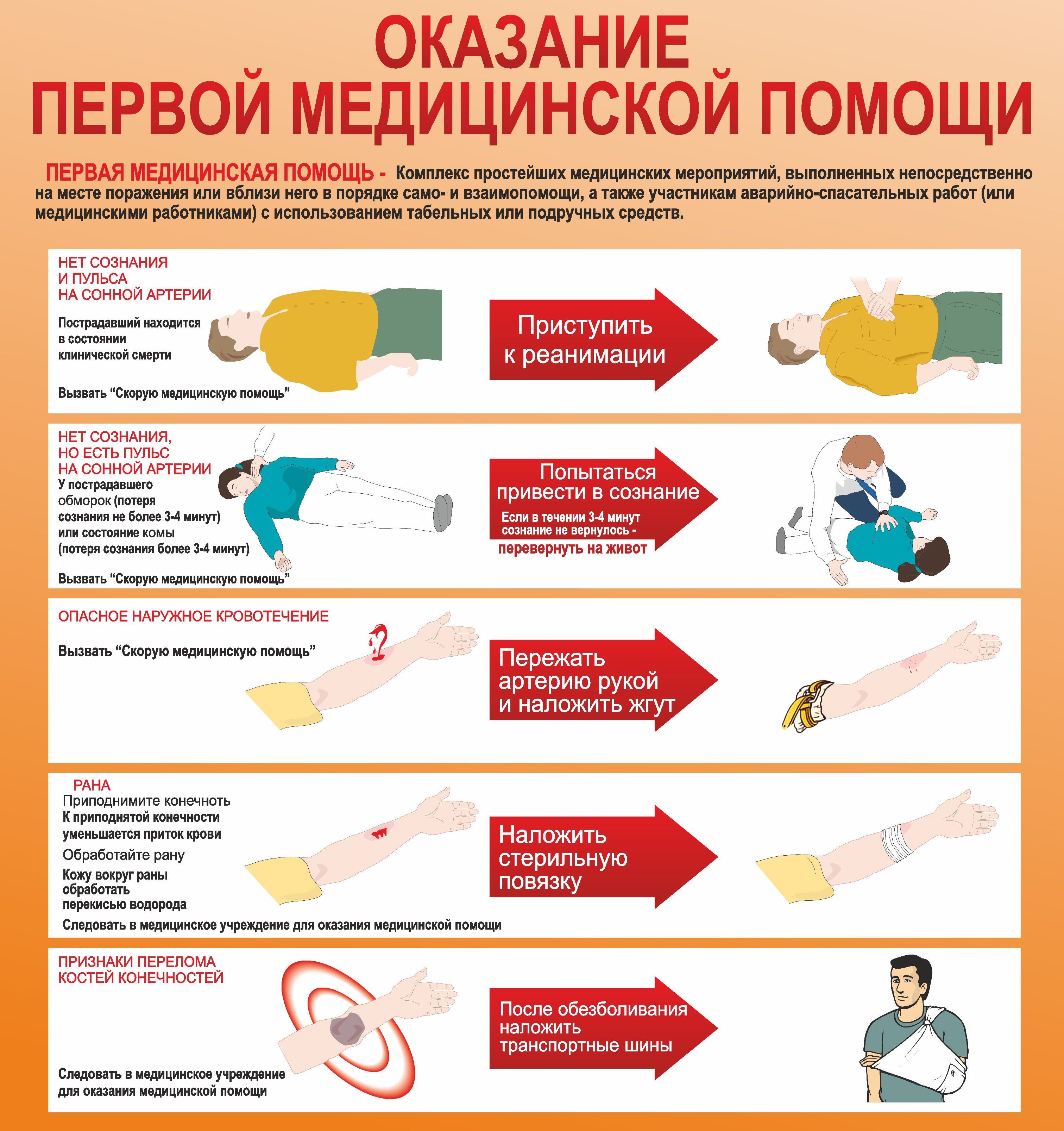 ОКАЗАНИЕ
ПЕРВОЙ МЕДИЦИНСКОЙ ПОМОЩИ

ПЕРВАЯ МЕДИЦИНСКАЯ ПОМОЩЬ - Комплекс простейших медицинских мероприятий, выполненных непосредственно на месте поражения или вблизи него в порядке само- и взаимопомощи, а также участникам аварийно-спасательных работ (или медицинскими работниками) с использованием табельных или подручных средств.

НЕТ СОЗНАНИЯ
И ПУЛЬСА
НА СОННОЙ АРТЕРИИ

Пострадавший находится в состоянии клинической смерти

Вызвать “Скорую медицинскую помощь”

Приступить к реанимации

НЕТ СОЗНАНИЯ,
НО ЕСТЬ ПУЛЬС
НА СОННОЙ АРТЕРИИ

У пострадавшего обморок (потеря сознания не более 3-4 минут) или состояние комы (потеря сознания более 3-4 минут)

Вызвать “Скорую медицинскую помощь”

Попытаться привести в сознание

Если в течении 3-4 минут сознание не вернулось -
перевернуть на живот

ОПАСНОЕ НАРУЖНОЕ КРОВОТЕЧЕНИЕ

Вызвать “Скорую медицинскую помощь”

Пережать артерию рукой и наложить жгут

РАНА
Приподнимите конечноть
К приподнятой конечности уменьшается приток крови
Обработайте рану
Кожу вокруг раны обработать перекисью водорода
Следовать в медицинское учреждение для оказания медицинской помощи

Наложить стерильную повязку

ПРИЗНАКИ ПЕРЕЛОМА
КОСТЕЙ КОНЕЧНОСТЕЙ

Следовать в медицинское учреждение для оказания медицинской помощи

После обезболивания наложить транспортные шины