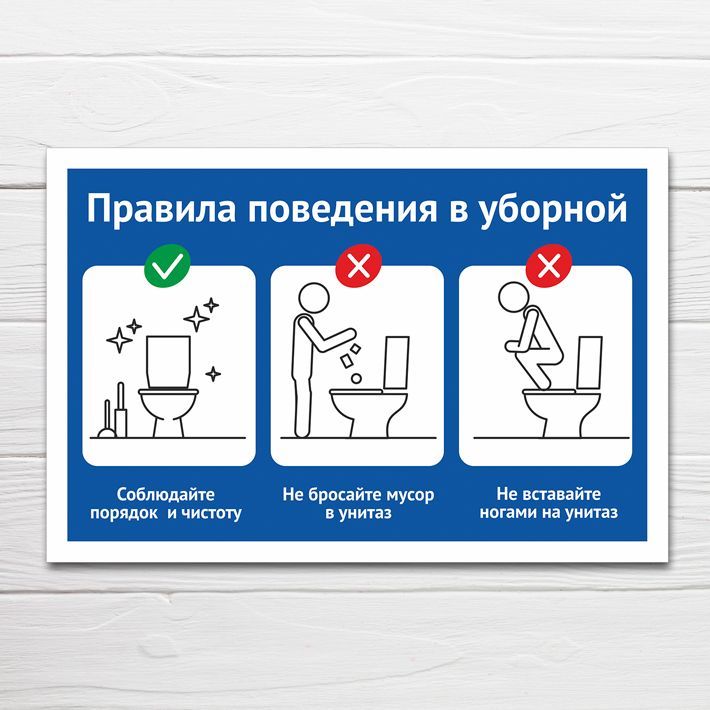 Правила поведения в уборной

Соблюдайте порядок и чистоту

Не бросайте мусор в унитаз

Не вставайте ногами на унитаз