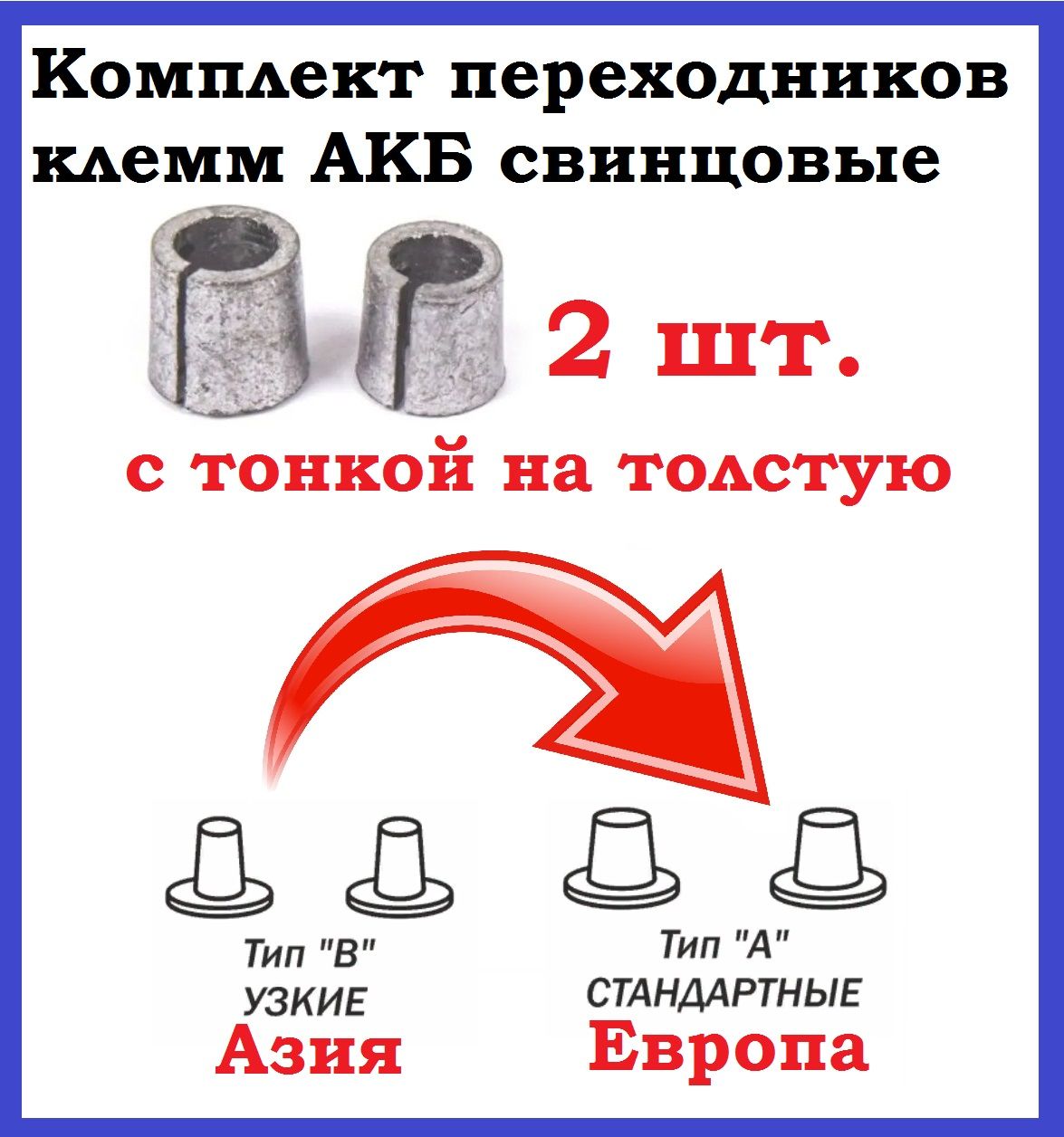 Комплект переходников клемм АКБ свинцовые

2 шт.

с тонкой на толстую

Тип "B"
УЗКИЕ
Азия

Тип "A"
СТАНДАРТНЫЕ
Европа