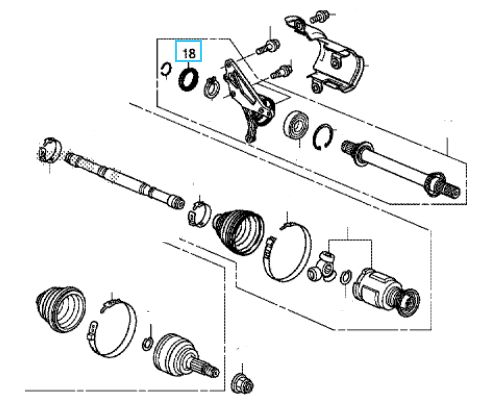 18