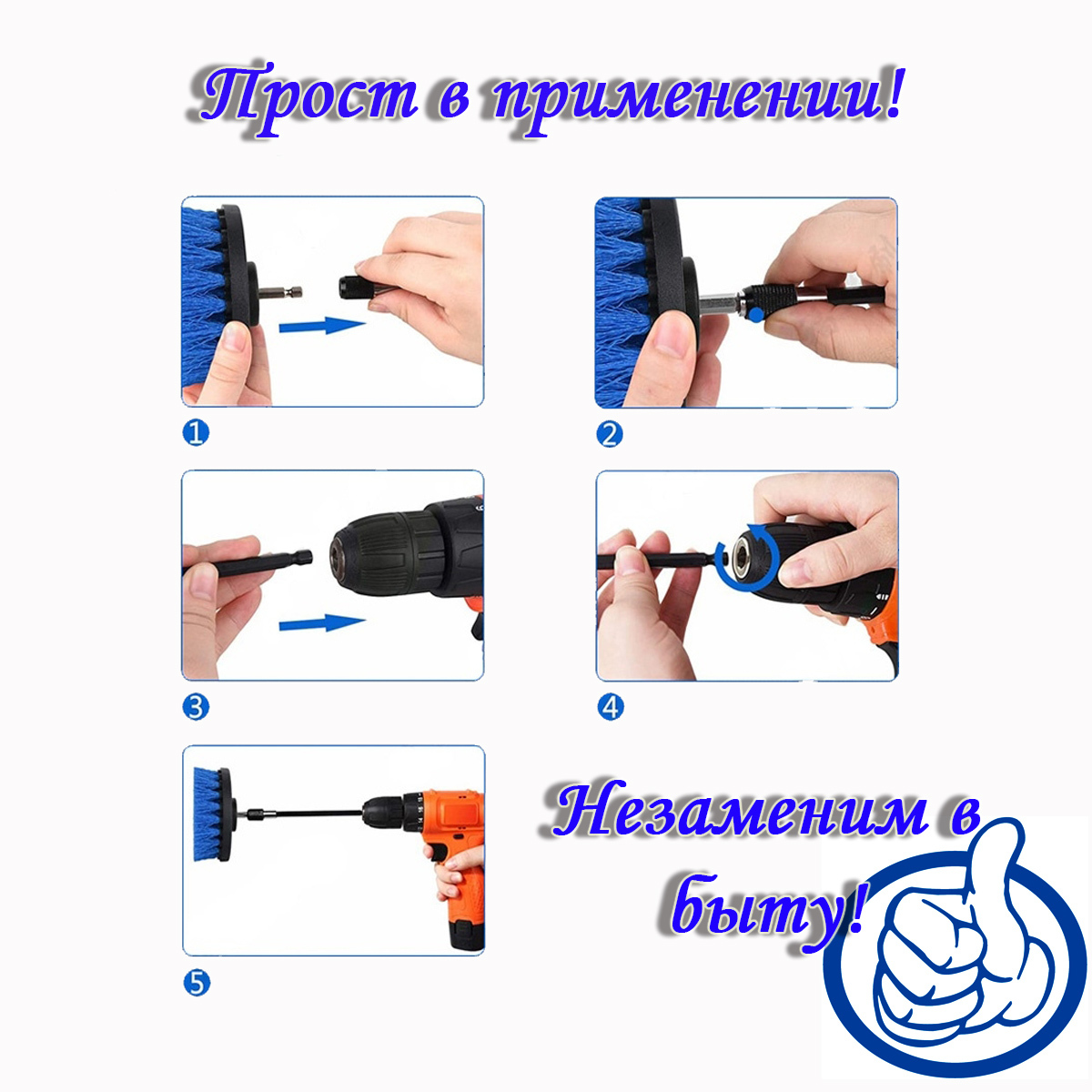 Прост в применении!

1

2

3

4

5

Незаменим в быту!