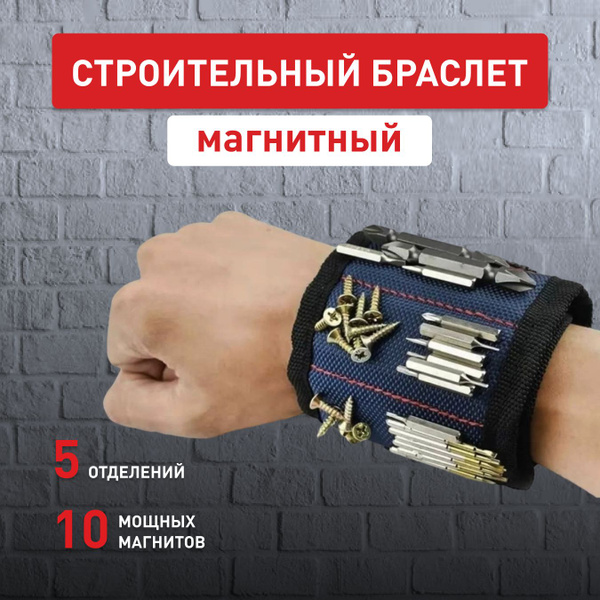 СТРОИТЕЛЬНЫЙ БРАСЛЕТ

магнитный

5 ОТДЕЛЕНИЙ

10 МОЩНЫХ МАГНИТОВ