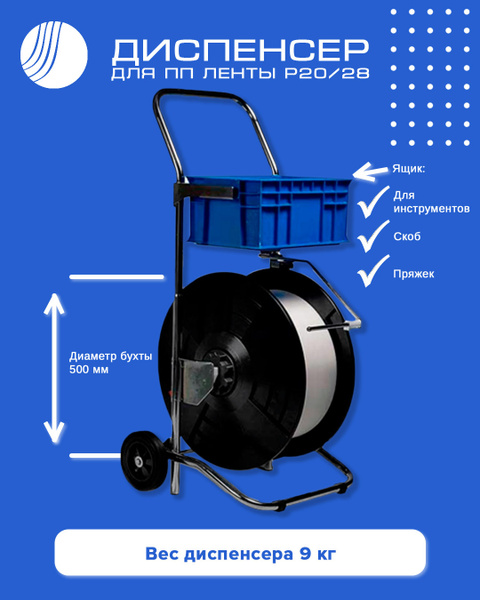 ДИСПЕНСЕР
ДЛЯ ПП ЛЕНТЫ P20/28

Ящик:

Для инструментов

Скоб

Пряжек

Диаметр бухты 500 мм

Вес диспенсера 9 кг