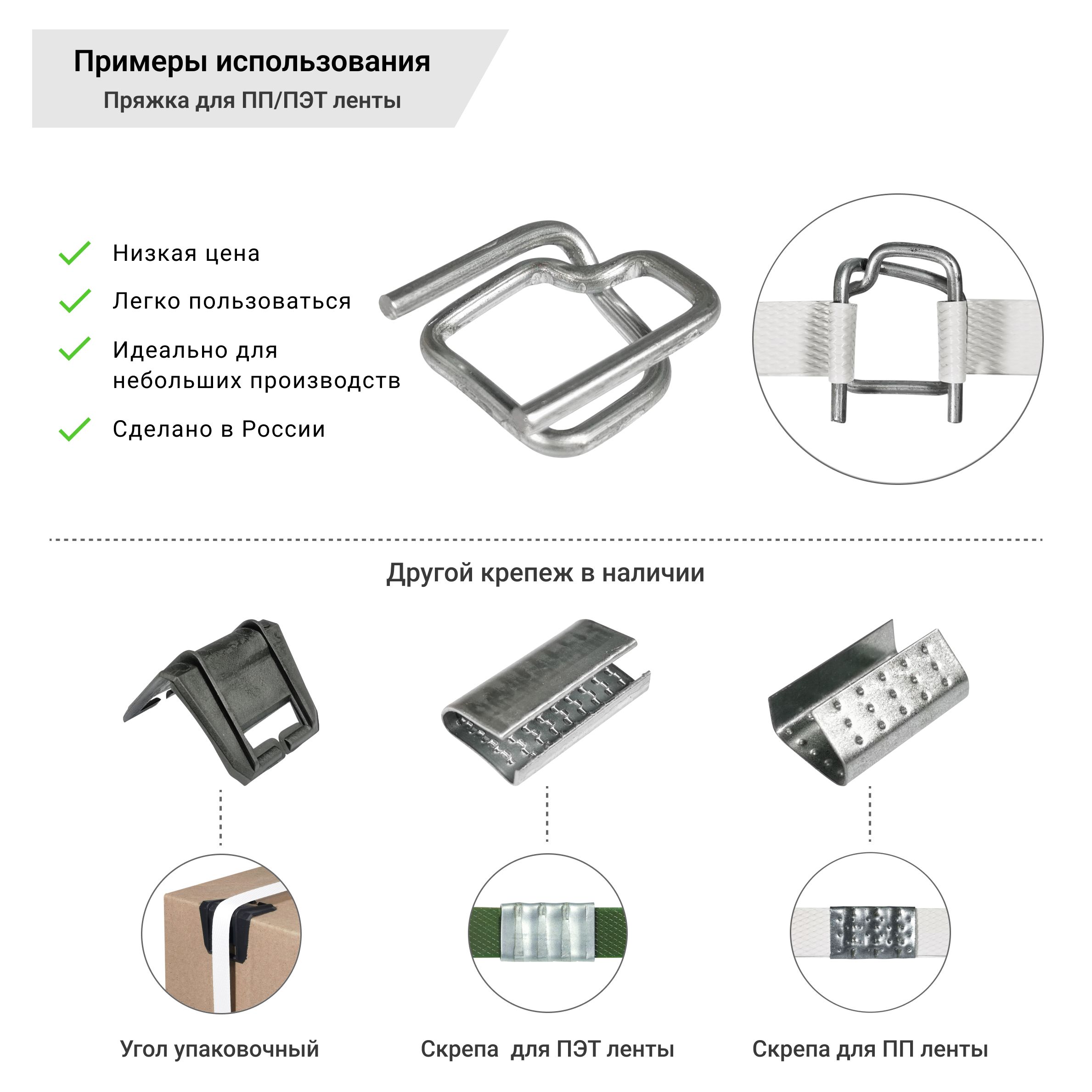 Примеры использования

Пряжка для ПП/ПЭТ ленты

Низкая цена

Легко пользоваться

Идеально для небольших производств

Сделано в России

Другой крепеж в наличии

Угол упаковочный

Скрепа  для ПЭТ ленты

Скрепа для ПП ленты