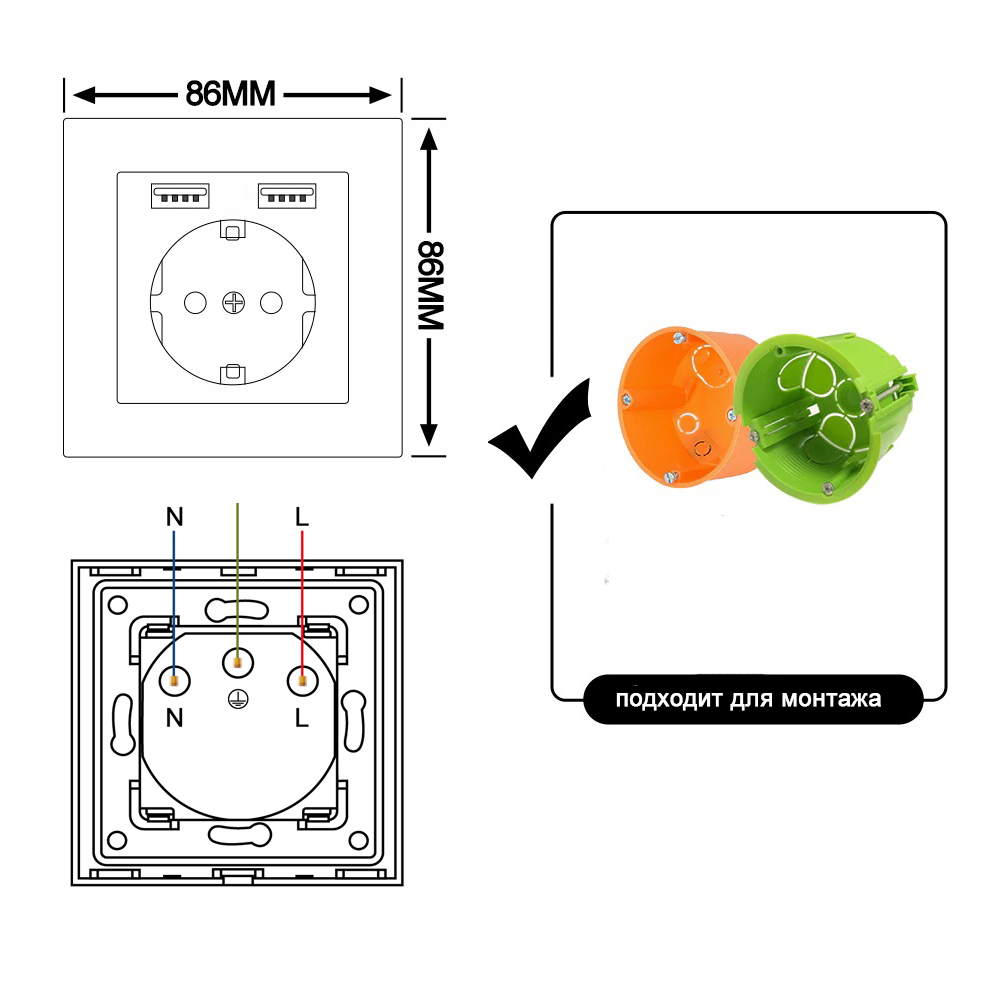 86MM

86MM

N

L

N

L

подходит для монтажа