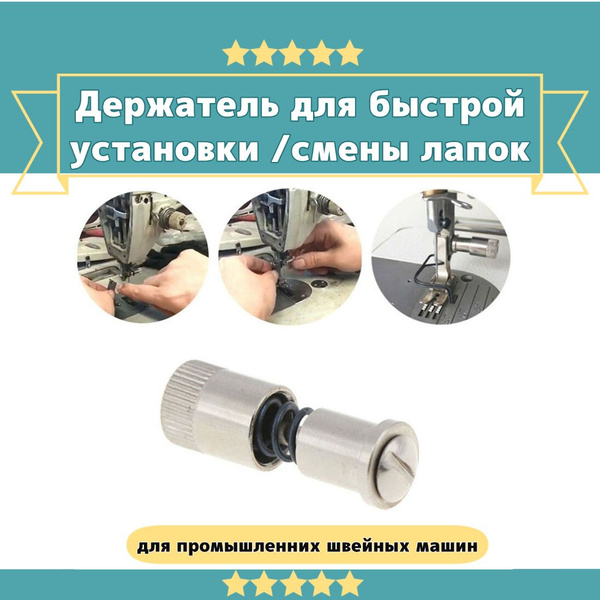 Держатель для быстрой установки /смены лапок

для промышленних швейных машин