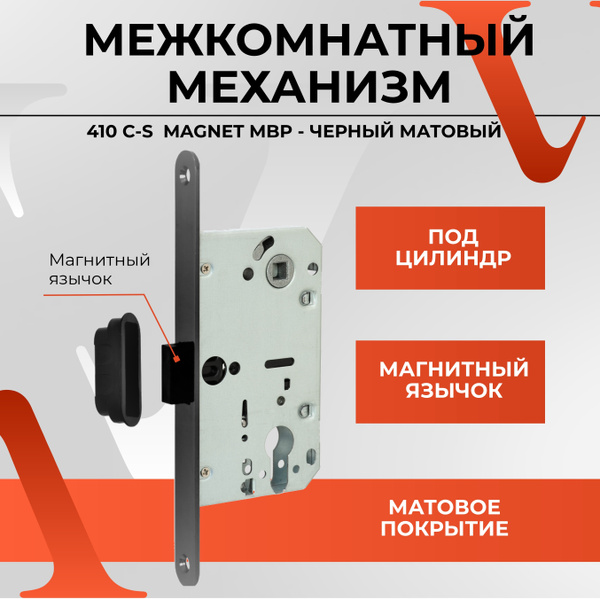 МЕЖКОМНАТНЫЙ МЕХАНИЗМ

410 C-S MAGNET MBP - ЧЕРНЫЙ МАТОВЫЙ

Магнитный язычок

ПОД ЦИЛИНДР

МАГНИТНЫЙ ЯЗЫЧОК

МАТОВОЕ ПОКРЫТИЕ