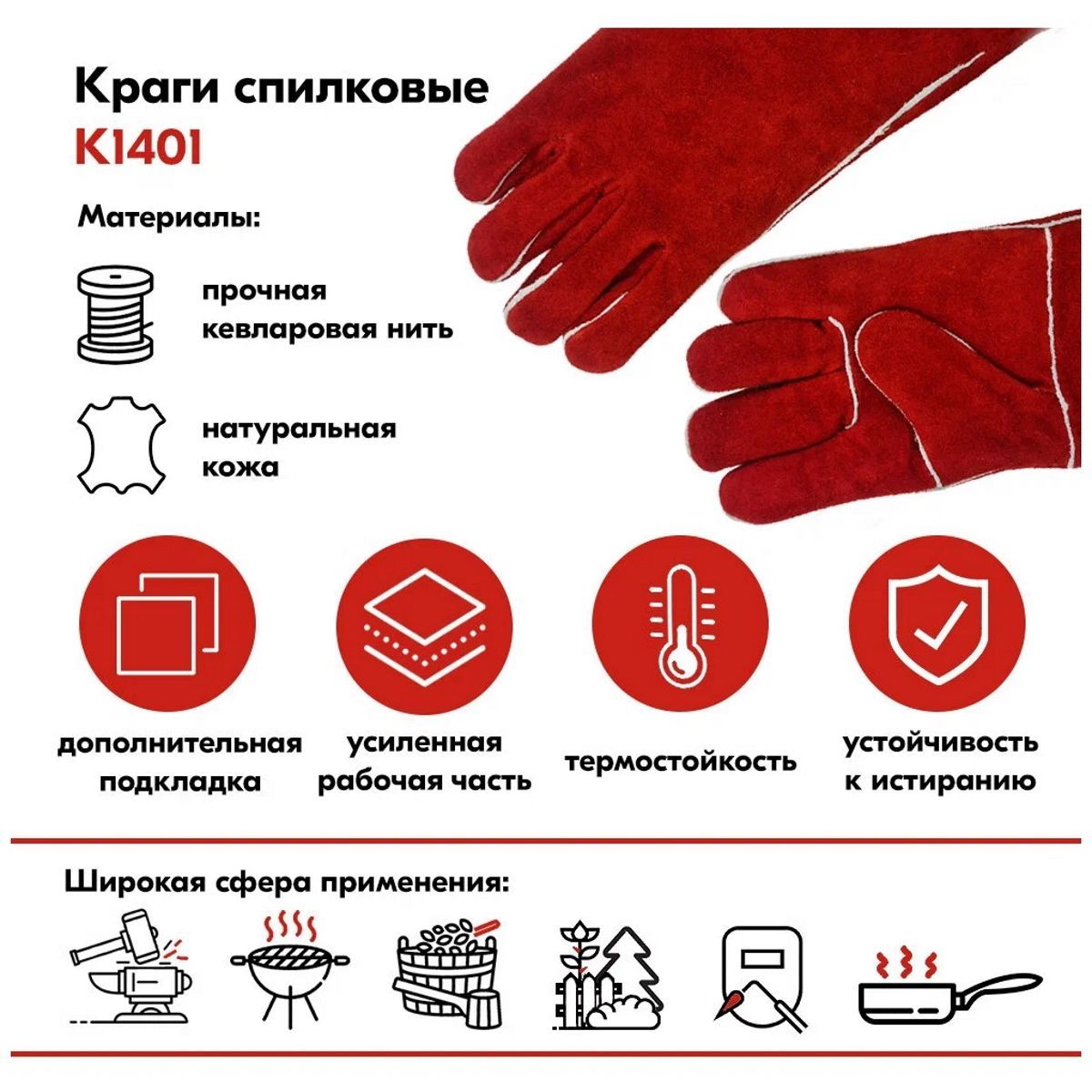 Краги спилковые
K1401

Материалы:

прочная кевларовая нить

натуральная кожа

дополнительная подкладка

усиленная рабочая часть

термостойкость

устойчивость к истиранию

Широкая сфера применения: