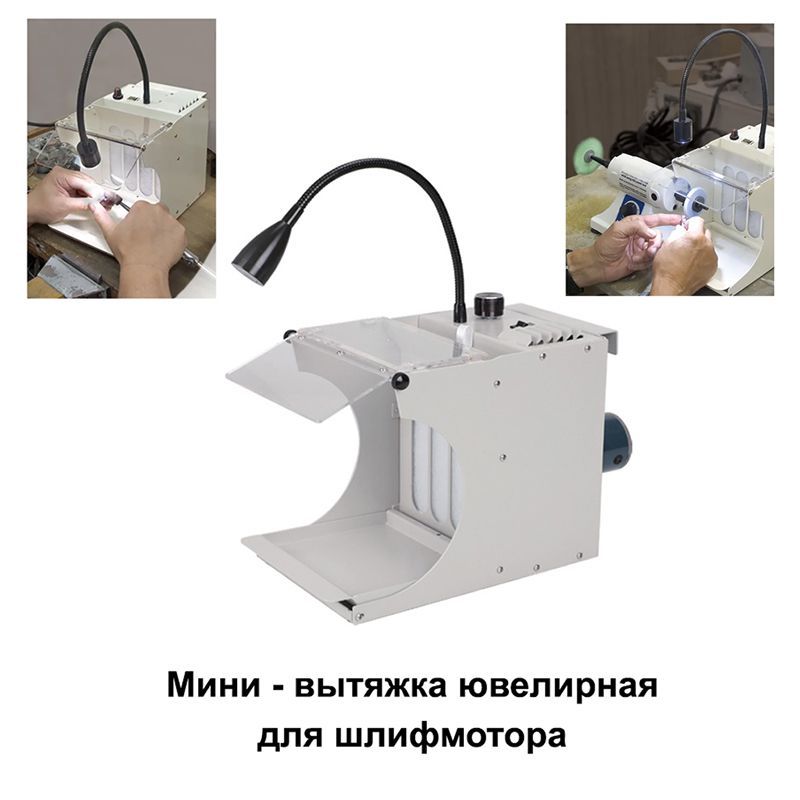 Мини - вытяжка ювелирная для шлифмотора