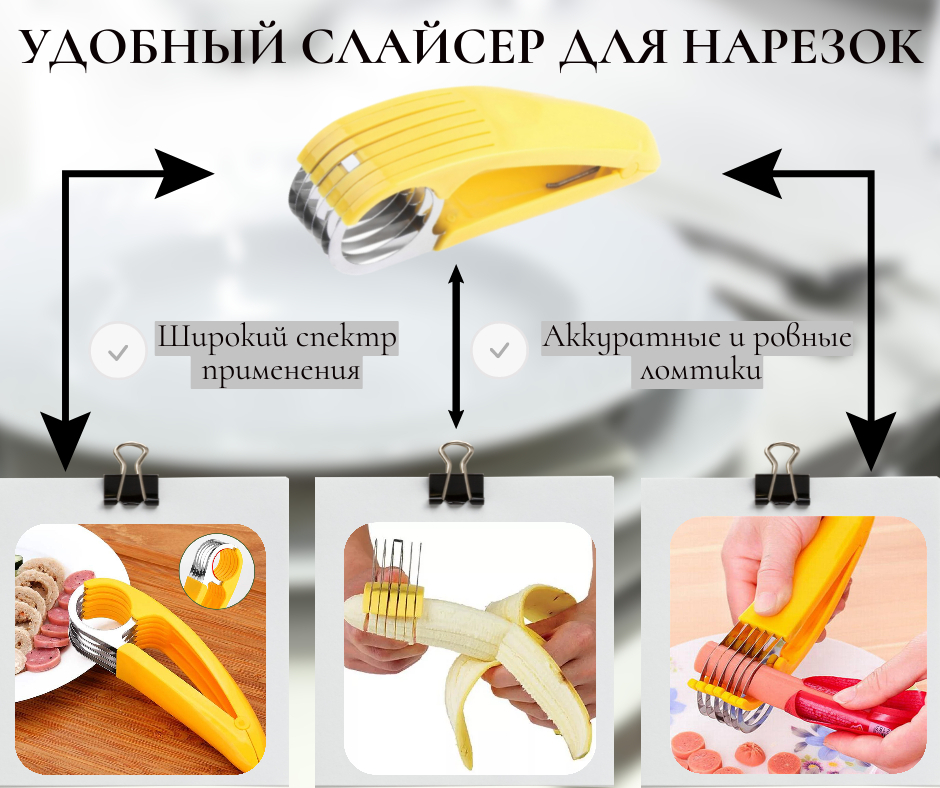 УДОБНЫЙ СЛАЙСЕР ДЛЯ НАРЕЗОК

Широкий спектр применения

Аккуратные и ровные ломтики