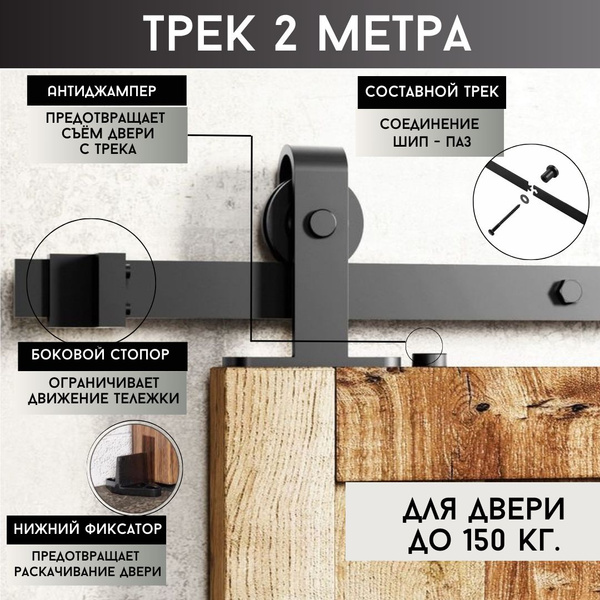 ТРЕК 2 МЕТРА

АНТИДЖАМПЕР

ПРЕДОТВРАЩАЕТ СЪЁМ ДВЕРИ С ТРЕКА

СОСТАВНОЙ ТРЕК

СОЕДИНЕНИЕ ШИП - ПАЗ

БОКОВОЙ СТОПОР

ОГРАНИЧИВАЕТ ДВИЖЕНИЕ ТЕЛЕЖКИ

НИЖНИЙ ФИКСАТОР

ПРЕДОТВРАЩАЕТ РАСКАЧИВАНИЕ ДВЕРИ

ДЛЯ ДВЕРИ ДО 150 КГ.