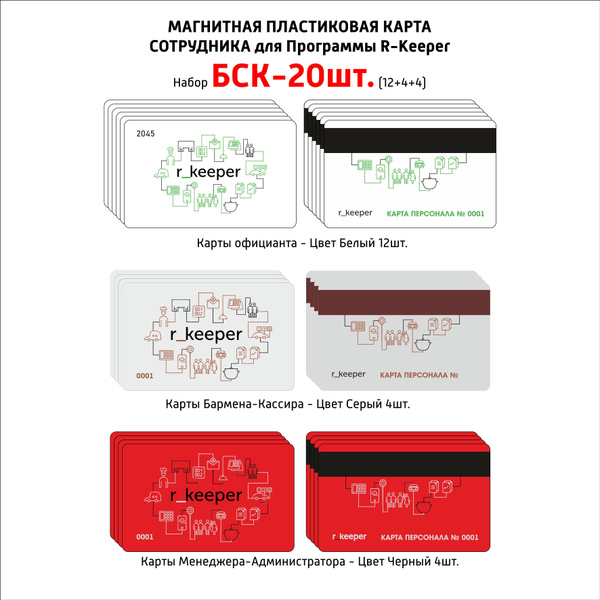 МАГНИТНАЯ ПЛАСТИКОВАЯ КАРТА СОТРУДНИКА для Программы R-Keeper

Набор БСК-20шт. (12+4+4)

2045

r_keeper

r_keeper

КАРТА ПЕРСОНАЛА № 0001

Карты официанта - Цвет Белый 12шт.

r_keeper

0001

r_keeper

КАРТА ПЕРСОНАЛА №

Карты Бармена-Кассира - Цвет Серый 4шт.

r_keeper

0001

r_keeper

КАРТА ПЕРСОНАЛА № 0001

Карты Менеджера-Администратора - Цвет Черный 4шт.