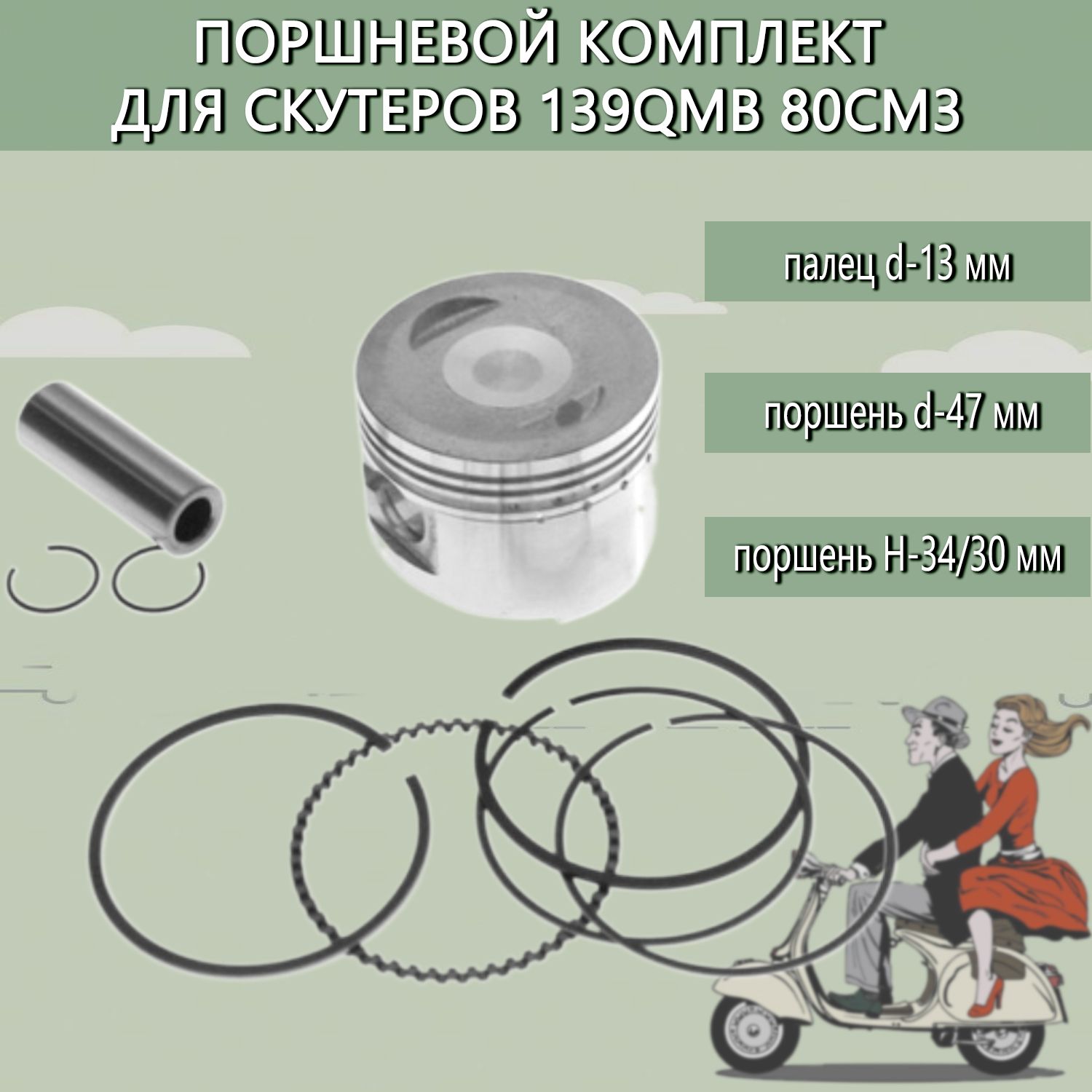 ПОРШНЕВОЙ КОМПЛЕКТ ДЛЯ СКУТЕРОВ 139QMB 80СМ3

палец d-13 мм

поршень d-47 мм

поршень H-34/30 мм