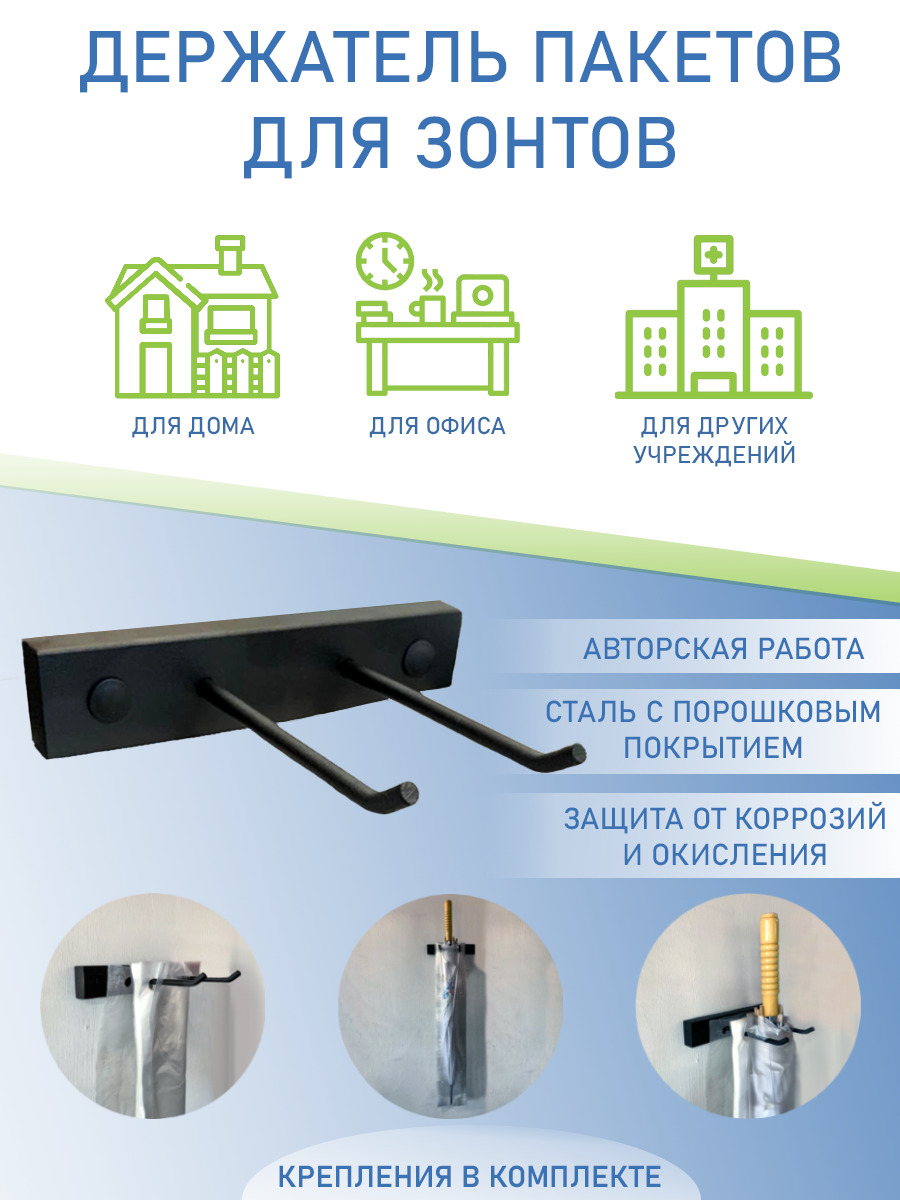 ДЕРЖАТЕЛЬ ПАКЕТОВ ДЛЯ ЗОНТОВ

ДЛЯ ДОМА

ДЛЯ ОФИСА

ДЛЯ ДРУГИХ УЧРЕЖДЕНИЙ

АВТОРСКАЯ РАБОТА

СТАЛЬ С ПОРОШКОВЫМ ПОКРЫТИЕМ

ЗАЩИТА ОТ КОРРОЗИЙ И ОКИСЛЕНИЯ

КРЕПЛЕНИЯ В КОМПЛЕКТЕ