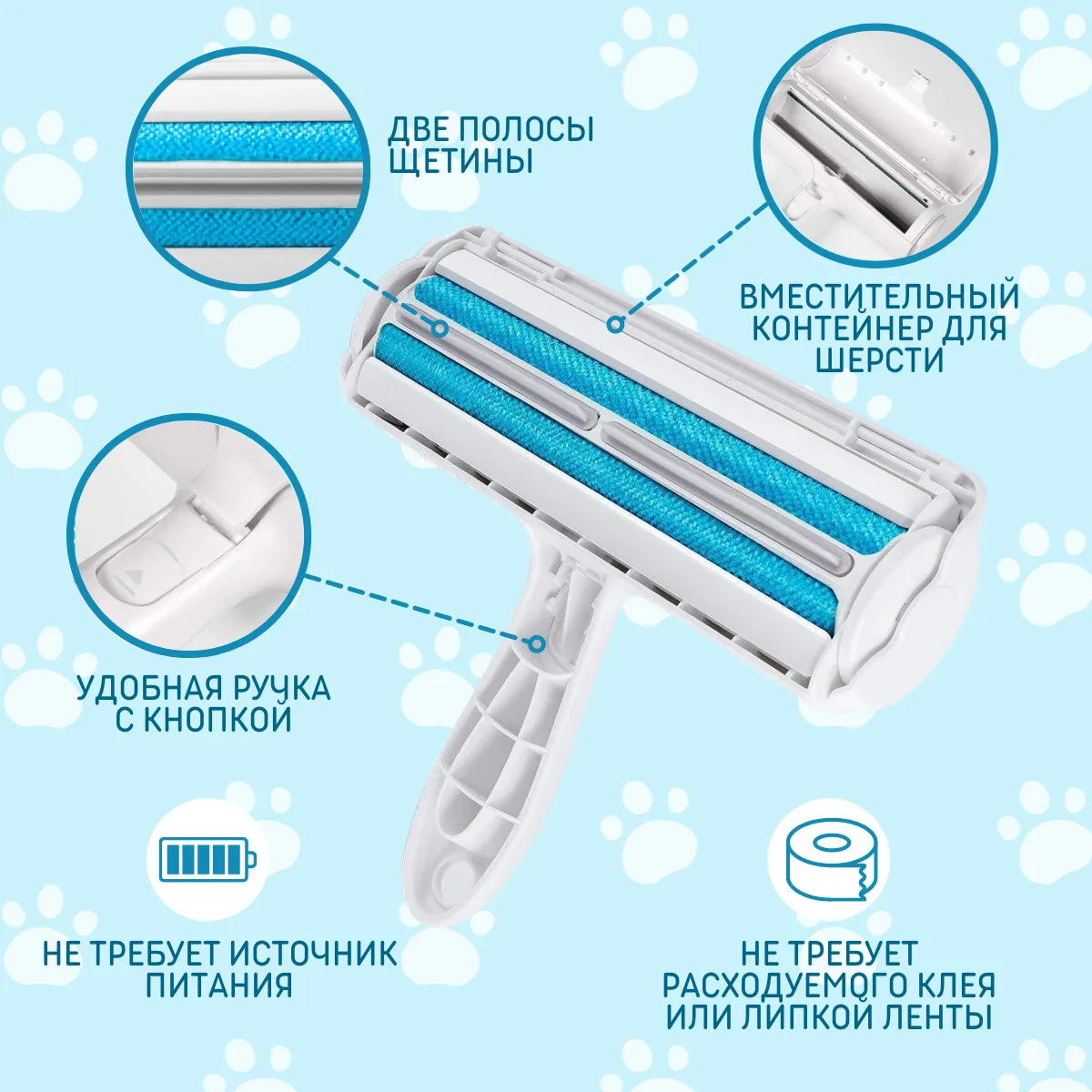 ДВЕ ПОЛОСЫ ЩЕТИНЫ

ВМЕСТИТЕЛЬНЫЙ КОНТЕЙНЕР ДЛЯ ШЕРСТИ

УДОБНАЯ РУЧКА С КНОПКОЙ

НЕ ТРЕБУЕТ ИСТОЧНИК ПИТАНИЯ

НЕ ТРЕБУЕТ РАСХОДУЕМОГО КЛЕЯ ИЛИ ЛИПКОЙ ЛЕНТЫ