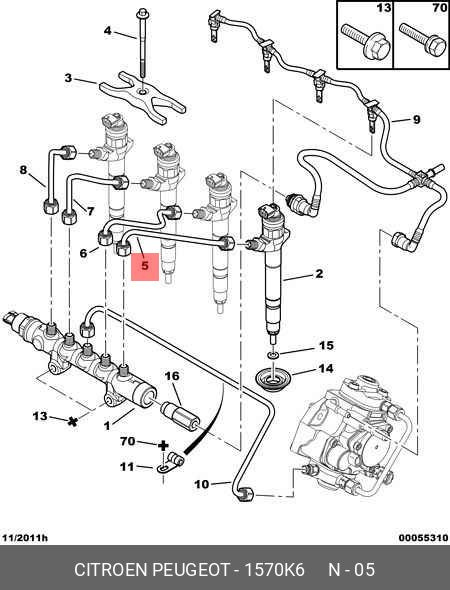 13
70
4
3
9
8
7
6
5
2
15
14
16
13
1
70
11
10
11/2011h
00055310
CITROEN PEUGEOT - 1570K6 N - 05