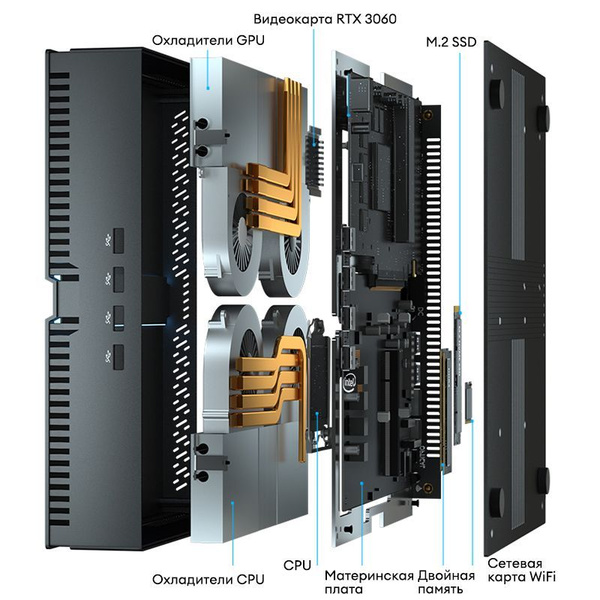 Видеокарта RTX 3060

Охладители GPU

M.2 SSD

intel

Охладители CPU

CPU

Материнская плата

Двойная память

Сетевая карта WiFi