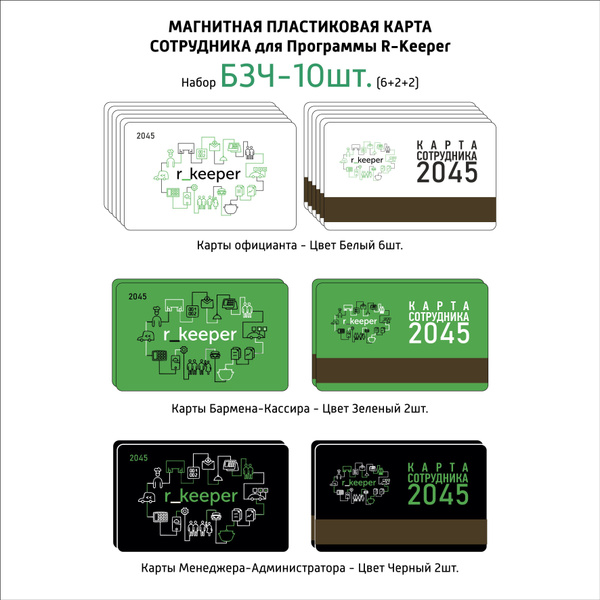 МАГНИТНАЯ ПЛАСТИКОВАЯ КАРТА СОТРУДНИКА для Программы R-Keeper

Набор БЗЧ-10шт. (6+2+2)

2045

r_keeper

r_keeper

КАРТА СОТРУДНИКА 2045

Карты официанта - Цвет Белый 6шт.

2045

r_keeper

r_keeper

КАРТА СОТРУДНИКА 2045

Карты Бармена-Кассира - Цвет Зеленый 2шт.

2045

r_keeper

r_keeper

КАРТА СОТРУДНИКА 2045

Карты Менеджера-Администратора - Цвет Черный 2шт.