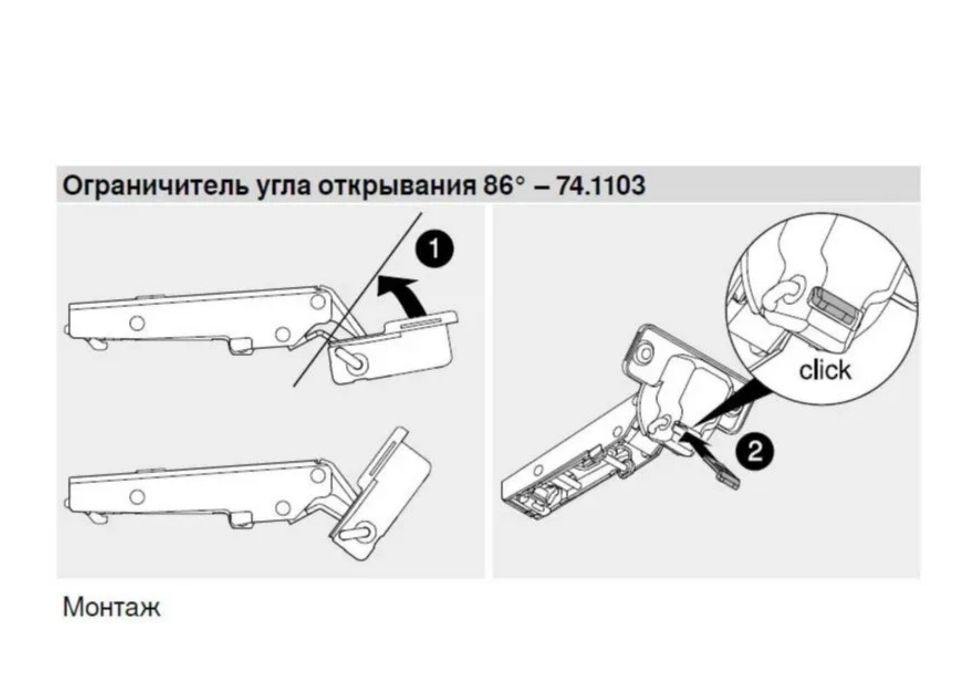 Ограничитель угла открывания 86° – 74.1103

1

click

2

Монтаж