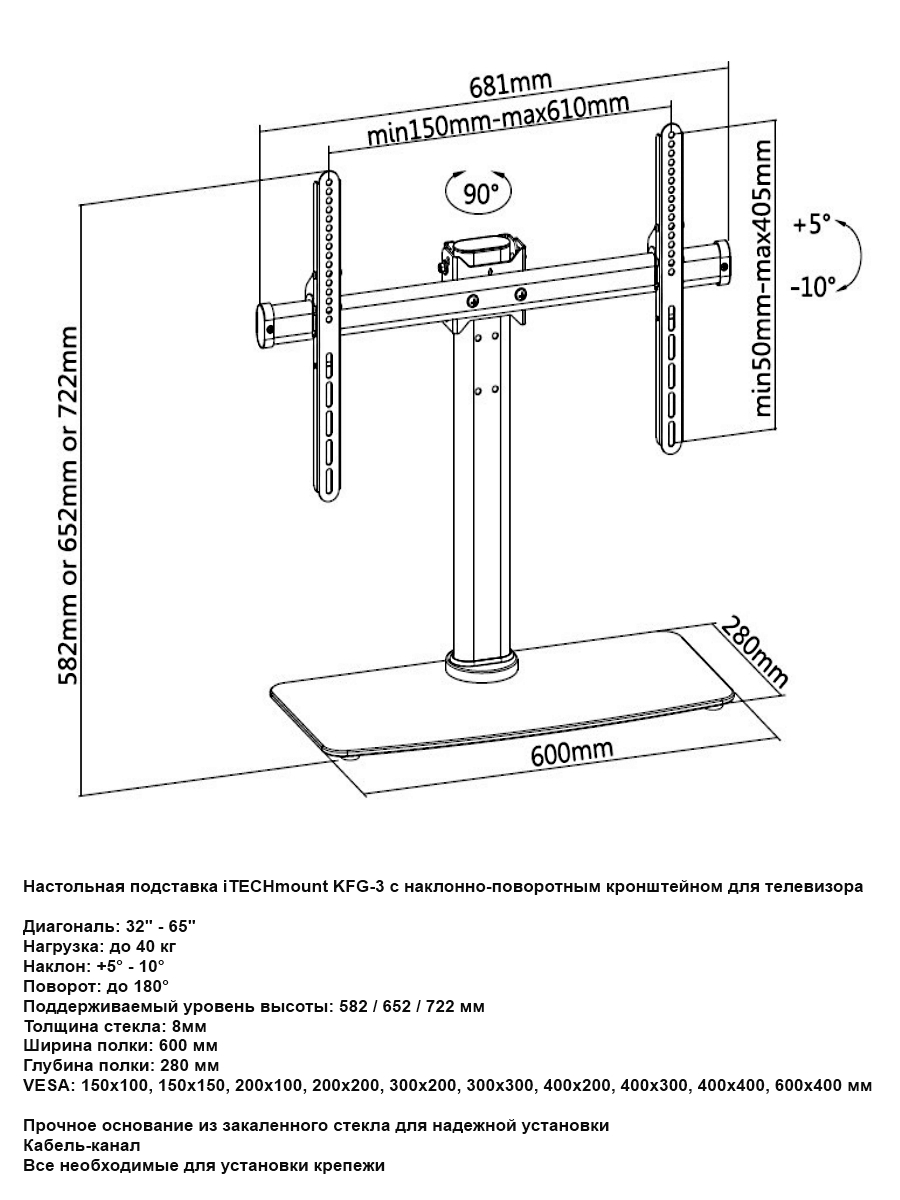 681mm
min150mm-max610mm
90°
min50mm-max405mm
+5°
-10°
582mm or 652mm or 722mm
280mm
600mm

Настольная подставка iTECHmount KFG-3 с наклонно-поворотным кронштейном для телевизора

Диагональ: 32" - 65"
Нагрузка: до 40 кг
Наклон: +5° - 10°
Поворот: до 180°
Поддерживаемый уровень высоты: 582 / 652 / 722 мм
Толщина стекла: 8мм
Ширина полки: 600 мм
Глубина полки: 280 мм
VESA: 150x100, 150x150, 200x100, 200x200, 300x200, 300x300, 400x200, 400x300, 400x400, 600x400 мм

Прочное основание из закаленного стекла для надежной установки
Кабель-канал
Все необходимые для установки крепежи