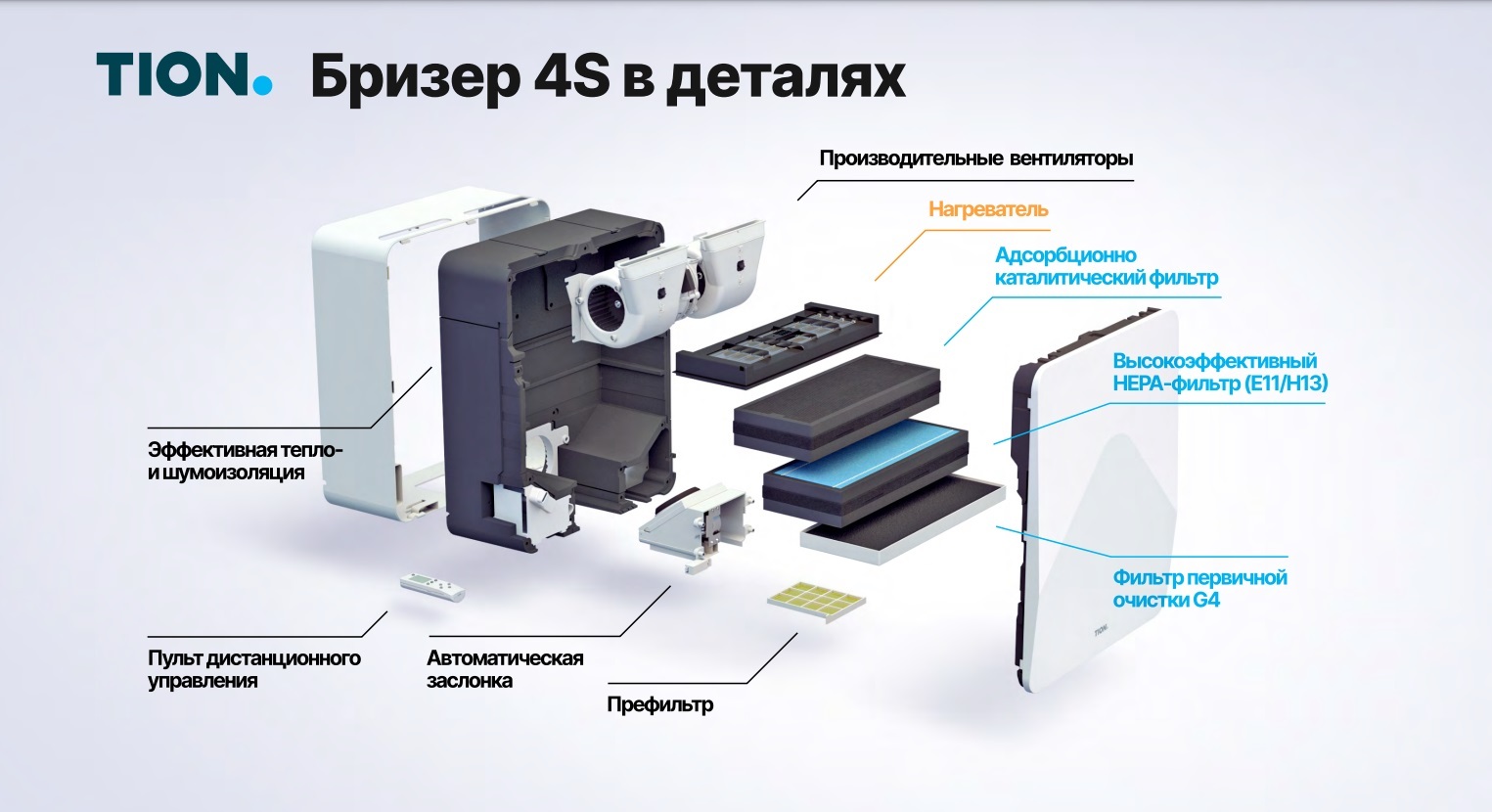 TION. Бризер 4S в деталях

Производительные вентиляторы

Нагреватель

Адсорбционно каталитический фильтр

Высокоэффективный HEPA-фильтр (E11/H13)

Эффективная тепло- и шумоизоляция

Фильтр первичной очистки G4

TION

Пульт дистанционного управления

Автоматическая заслонка

Префильтр