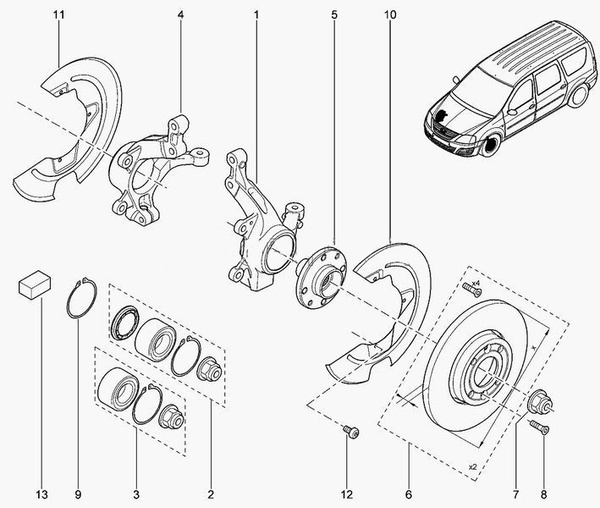 11
4
1
5
10
x4
x2
13
9
3
2
12
6
7
8