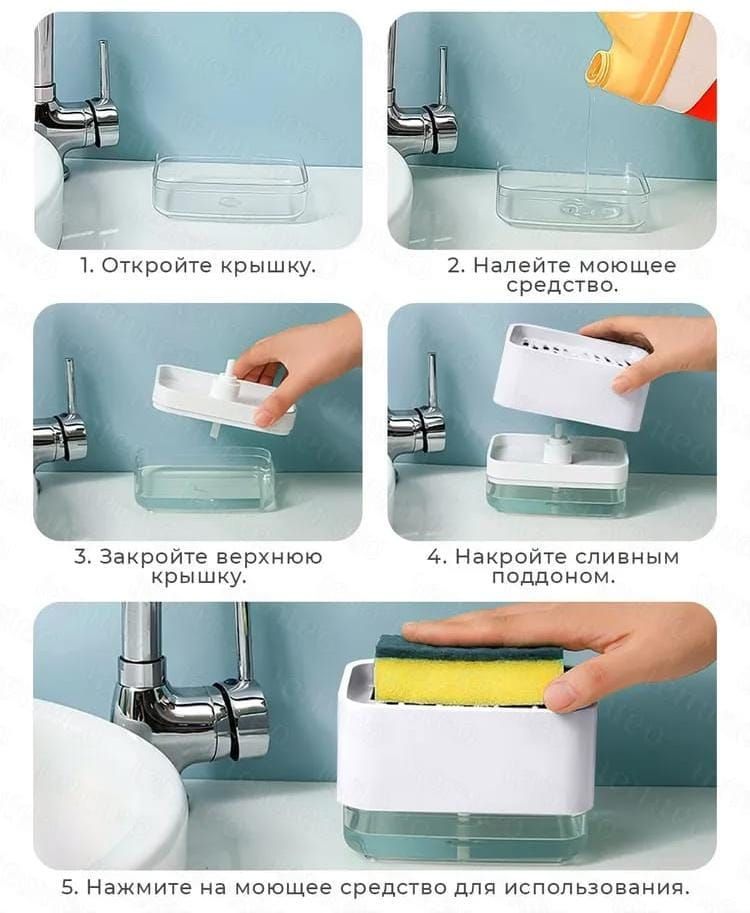 1. Откройте крышку.

2. Налейте моющее средство.

3. Закройте верхнюю крышку.

4. Накройте сливным поддоном.

5. Нажмите на моющее средство для использования.