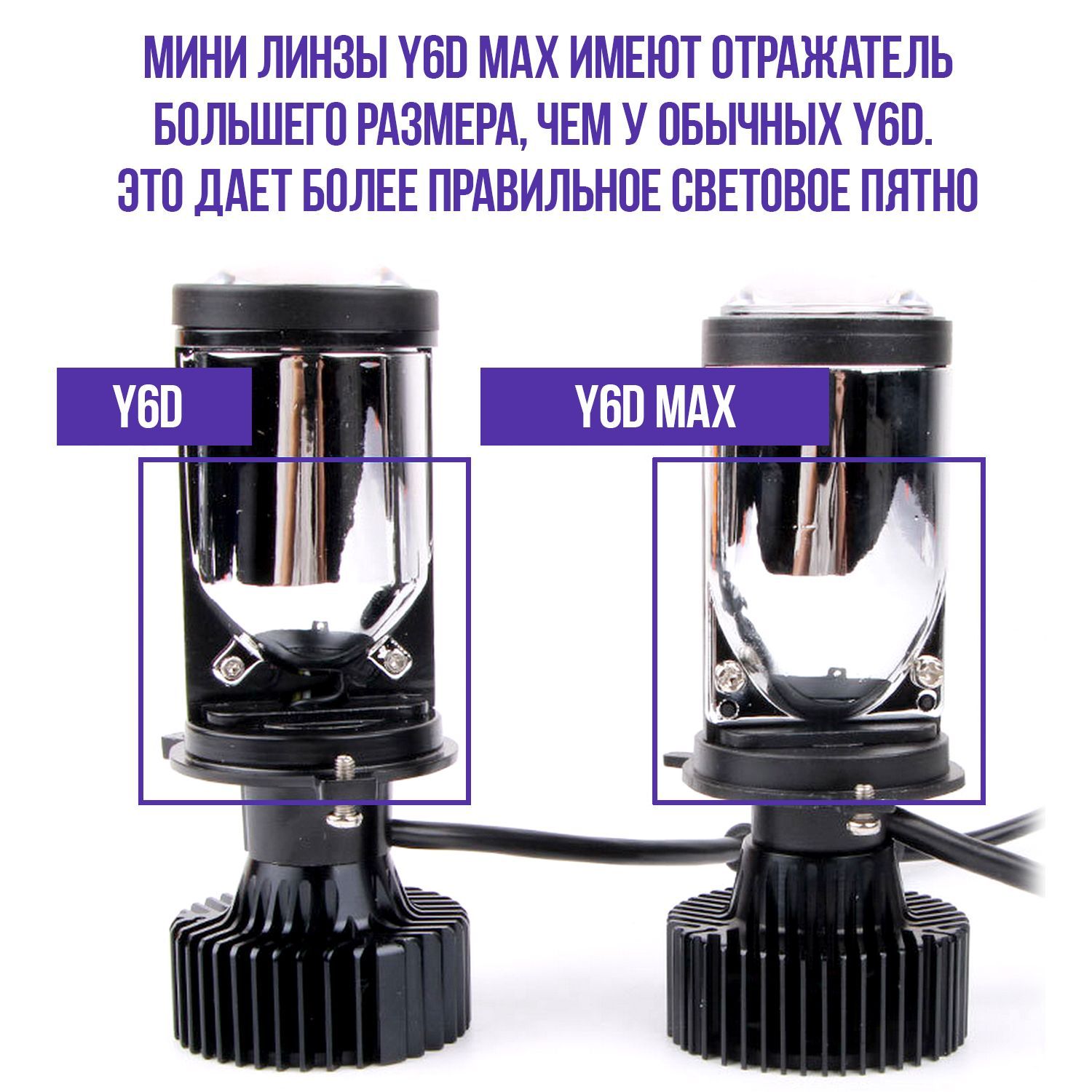 МИНИ ЛИНЗЫ Y6D MAX ИМЕЮТ ОТРАЖАТЕЛЬ БОЛЬШЕГО РАЗМЕРА, ЧЕМ У ОБЫЧНЫХ Y6D. ЭТО ДАЕТ БОЛЕЕ ПРАВИЛЬНОЕ СВЕТОВОЕ ПЯТНО

Y6D

Y6D MAX